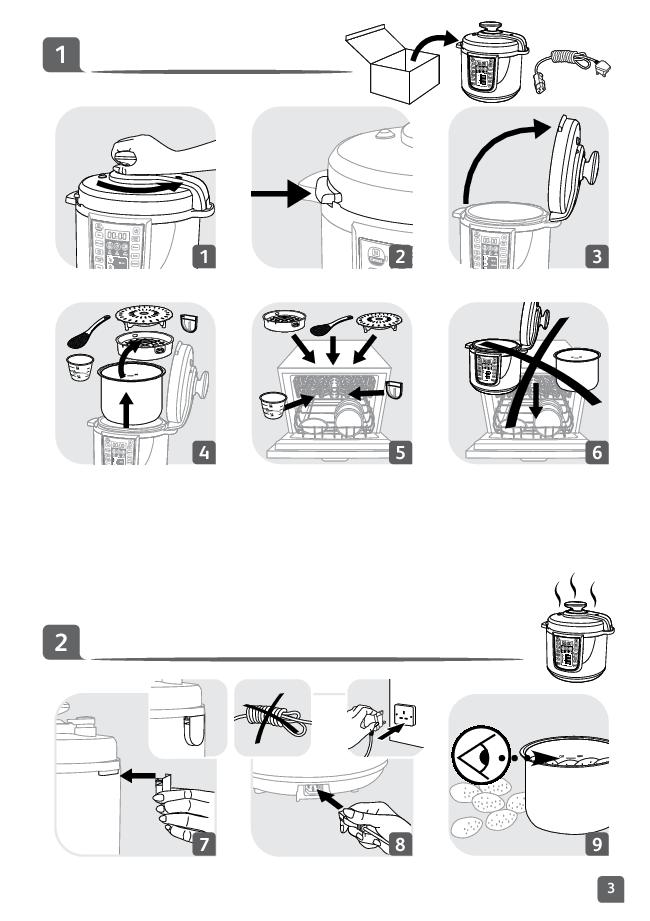 1

1

2

3

4

5

6

2

7

8

9

3