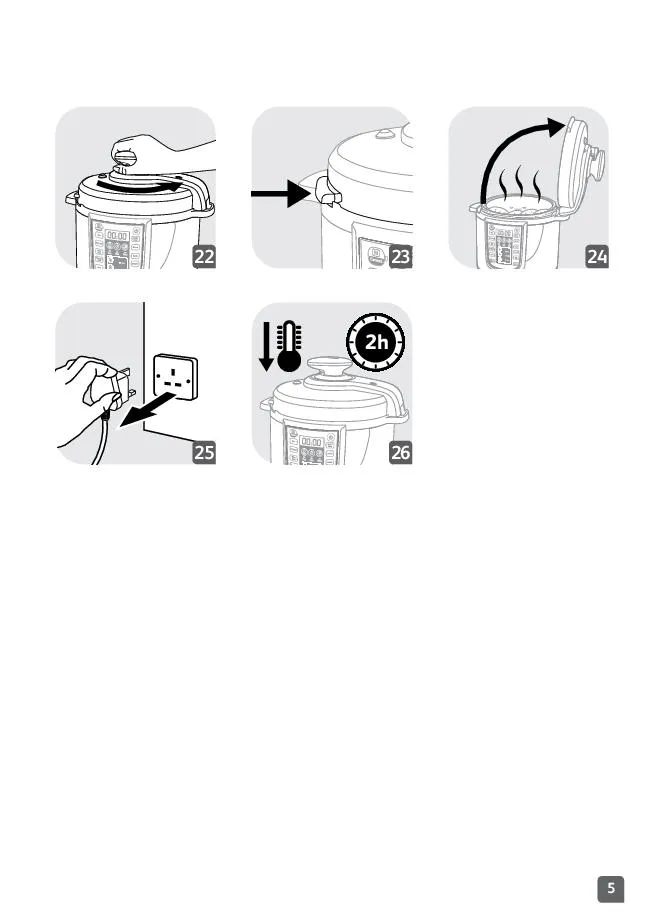 22
23
24
25
2h
26
5