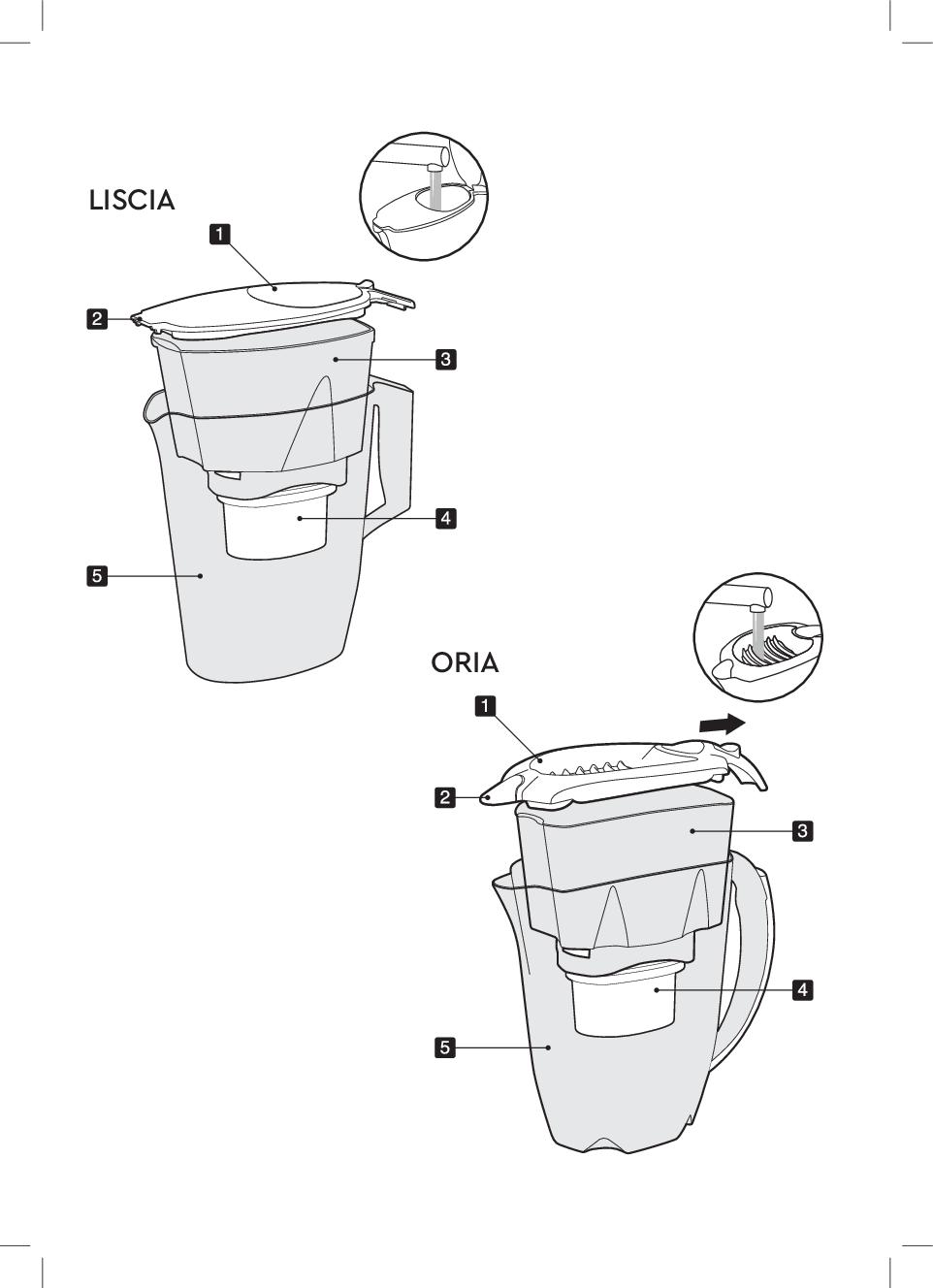 LISCIA

1

2

3

4

5

ORIA

1

2

3

4

5