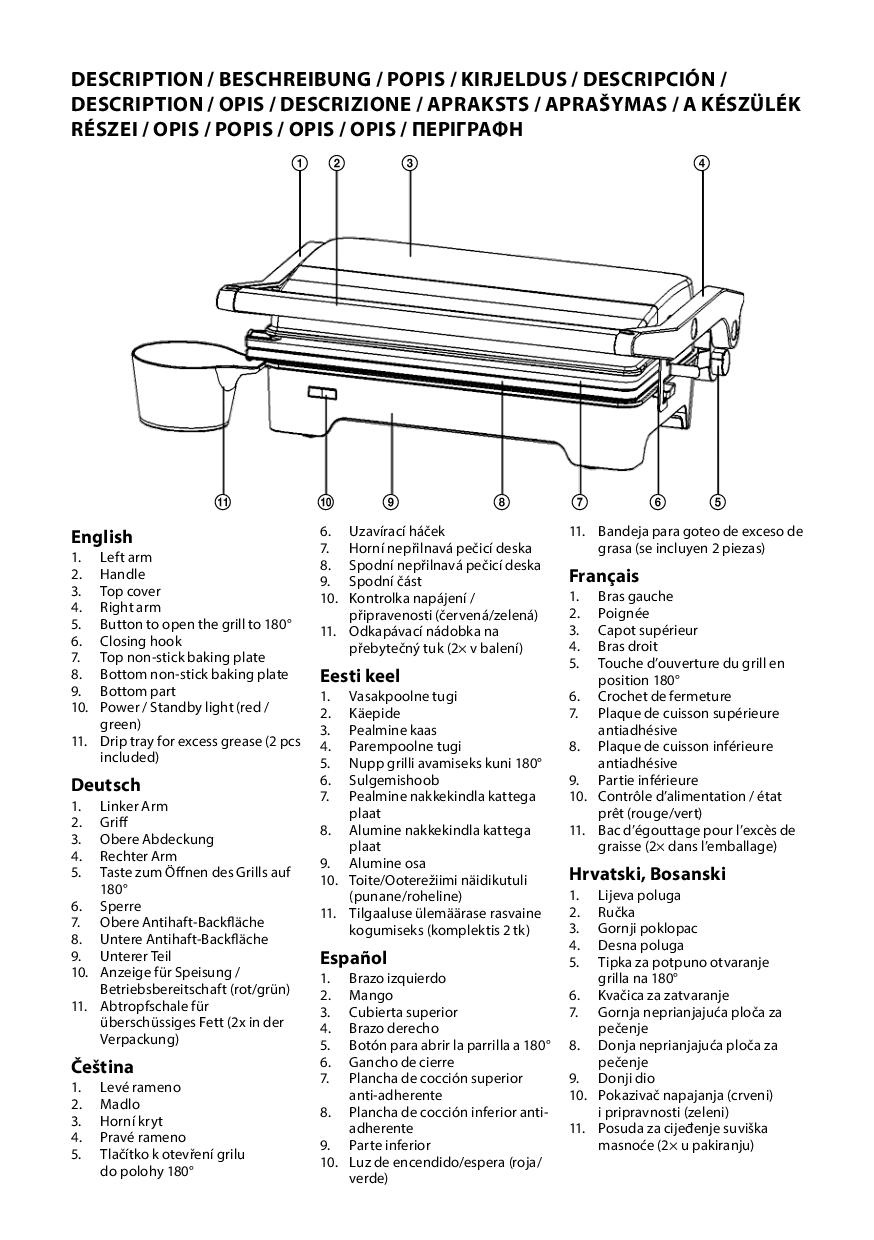 DESCRIPTION / BESCHREIBUNG / POPIS / KIRJELDUS / DESCRIPCIÓN / DESCRIPTION / OPIS / DESCRIZIONE / APRAKSTS / APRAŠYMAS / A KÉSZÜLÉK RÉSZEI / OPIS / POPIS / OPIS / OPIS / ΠΕΡΙΓΡΑΦΗ

1 2 3 4
11 10 9 8 7 6 5

English
1. Left arm
2. Handle
3. Top cover
4. Right arm
5. Button to open the grill to 180°
6. Closing hook
7. Top non-stick baking plate
8. Bottom non-stick baking plate
9. Bottom part
10. Power / Standby light (red / green)
11. Drip tray for excess grease (2 pcs included)

Deutsch
1. Linker Arm
2. Griff
3. Obere Abdeckung
4. Rechter Arm
5. Taste zum Öffnen des Grills auf 180°
6. Sperre
7. Obere Antihaft-Backfläche
8. Untere Antihaft-Backfläche
9. Unterer Teil
10. Anzeige für Speisung / Betriebsbereitschaft (rot/grün)
11. Abtropfschale für überschüssiges Fett (2x in der Verpackung)

Čeština
1. Levé rameno
2. Madlo
3. Horní kryt
4. Pravé rameno
5. Tlačítko k otevření grilu do polohy 180°
6. Uzavírací háček
7. Horní nepřilnavá pečicí deska
8. Spodní nepřilnavá pečicí deska
9. Spodní část
10. Kontrolka napájení / připravenosti (červená/zelená)
11. Odkapávací nádobka na přebytečný tuk (2× v balení)

Eesti keel
1. Vasakpoolne tugi
2. Käepide
3. Pealmine kaas
4. Parempoolne tugi
5. Nupp grilli avamiseks kuni 180°
6. Sulgemishoob
7. Pealmine nakkekindla kattega plaat
8. Alumine nakkekindla kattega plaat
9. Alumine osa
10. Toite/Ooterežiimi näidikutuli (punane/roheline)
11. Tilgaaluse ülemäärase rasvaine kogumiseks (komplektis 2 tk)

Español
1. Brazo izquierdo
2. Mango
3. Cubierta superior
4. Brazo derecho
5. Botón para abrir la parrilla a 180°
6. Gancho de cierre
7. Plancha de cocción superior anti-adherente
8. Plancha de cocción inferior anti-adherente
9. Parte inferior
10. Luz de encendido/espera (roja/verde)
11. Bandeja para goteo de exceso de grasa (se incluyen 2 piezas)

Français
1. Bras gauche
2. Poignée
3. Capot supérieur
4. Bras droit
5. Touche d'ouverture du grill en position 180°
6. Crochet de fermeture
7. Plaque de cuisson supérieure antiadhésive
8. Plaque de cuisson inférieure antiadhésive
9. Partie inférieure
10. Contrôle d'alimentation / état prêt (rouge/vert)
11. Bac d'égouttage pour l'excès de graisse (2× dans l'emballage)

Hrvatski, Bosanski
1. Lijeva poluga
2. Ručka
3. Gornji poklopac
4. Desna poluga
5. Tipka za potpuno otvaranje grilla na 180°
6. Kvačica za zatvaranje
7. Gornja neprianjajuća ploča za pečenje
8. Donja neprianjajuća ploča za pečenje
9. Donji dio
10. Pokazivač napajanja (crveni) i pripravnosti (zeleni)
11. Posuda za cijeđenje suviška masnoće (2× u pakiranju)