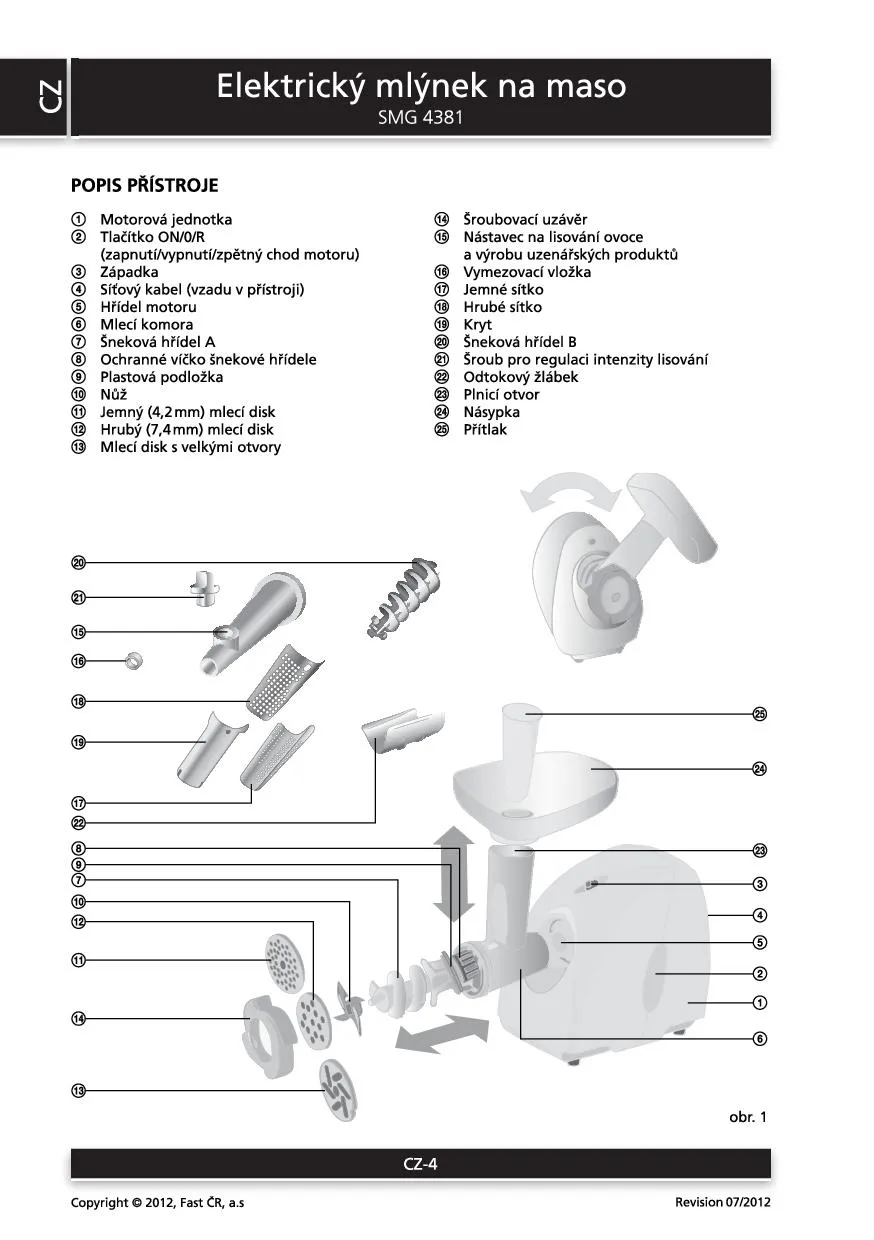 CZ

Elektrický mlýnek na maso
SMG 4381

POPIS PŘÍSTROJE

① Motorová jednotka
② Tlačítko ON/0/R (zapnutí/vypnutí/zpětný chod motoru)
③ Západka
④ Síťový kabel (vzadu v přístroji)
⑤ Hřídel motoru
⑥ Mlecí komora
⑦ Šneková hřídel A
⑧ Ochranné víčko šnekové hřídele
⑨ Plastová podložka
⑩ Nůž
⑪ Jemný (4,2 mm) mlecí disk
⑫ Hrubý (7,4 mm) mlecí disk
⑬ Mlecí disk s velkými otvory

⑭ Šroubovací uzávěr
⑮ Nástavec na lisování ovoce a výrobu uzenářských produktů
⑯ Vymezovací vložka
⑰ Jemné sítko
⑱ Hrubé sítko
⑲ Kryt
⑳ Šneková hřídel B
㉑ Šroub pro regulaci intenzity lisování
㉒ Odtokový žlábek
㉓ Plnicí otvor
㉔ Násypka
㉕ Přítlak

⑳
㉑
⑮
⑯
⑱
⑲
⑰
㉒
⑧
⑨
⑦
⑩
⑫
⑪
⑭
⑬
㉕
㉔
㉓
③
④
⑤
②
①
⑥

obr. 1

CZ-4

Copyright © 2012, Fast ČR, a.s

Revision 07/2012