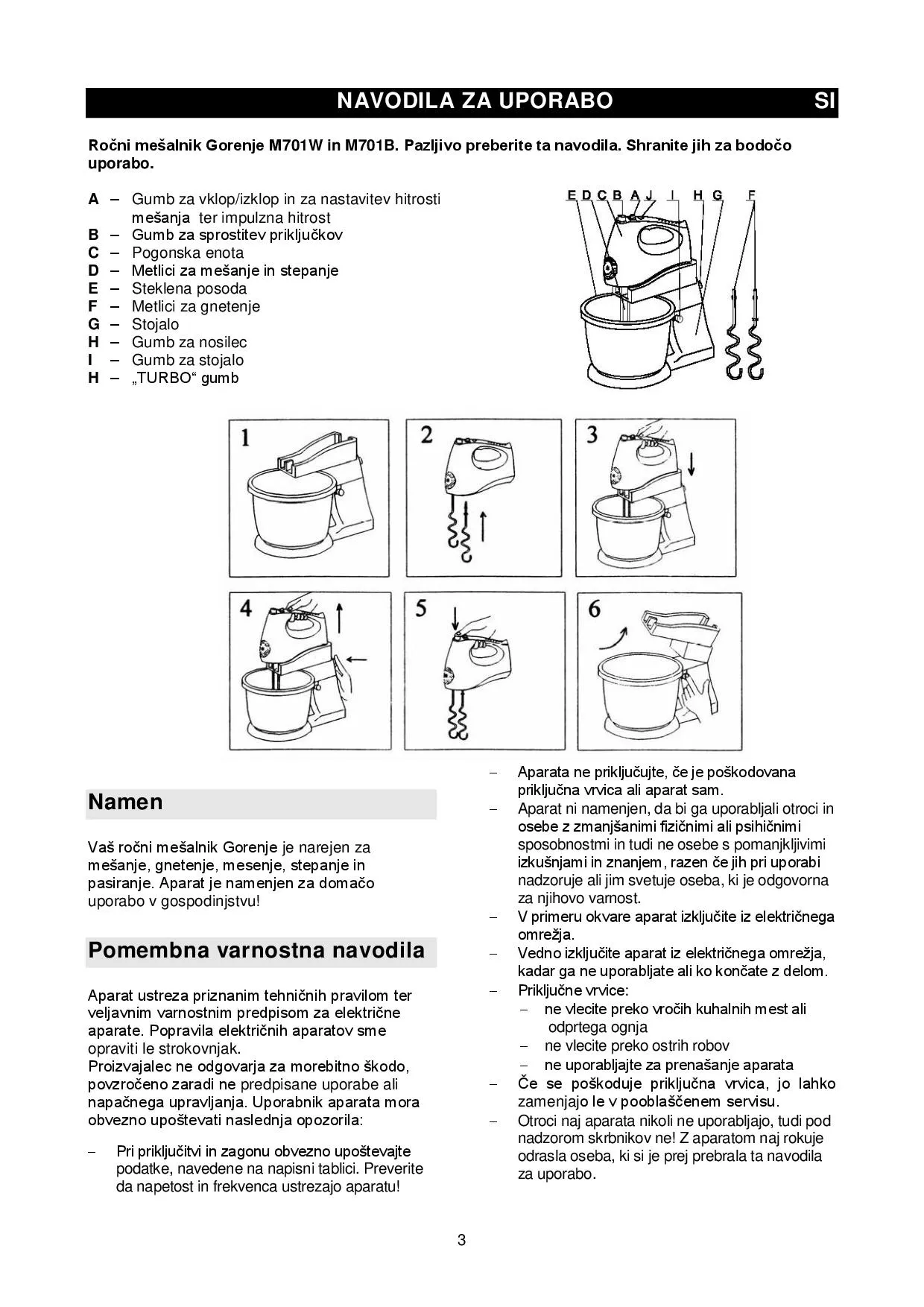 NAVODILA ZA UPORABO SI

Ročni mešalnik Gorenje M701W in M701B. Pazljivo preberite ta navodila. Shranite jih za bodočo uporabo.

A – Gumb za vklop/izklop in za nastavitev hitrosti mešanja ter impulzna hitrost
B – Gumb za sprostitev priključkov
C – Pogonska enota
D – Metlici za mešanje in stepanje
E – Steklena posoda
F – Metlici za gnetenje
G – Stojalo
H – Gumb za nosilec
I – Gumb za stojalo
H – „TURBO“ gumb

E D C B A J I H G F

1 2 3 4 5 6

Namen

Vaš ročni mešalnik Gorenje je narejen za mešanje, gnetenje, mesenje, stepanje in pasiranje. Aparat je namenjen za domačo uporabo v gospodinjstvu!

Pomembna varnostna navodila

Aparat ustreza priznanim tehničnih pravilom ter veljavnim varnostnim predpisom za električne aparate. Popravila električnih aparatov sme opraviti le strokovnjak.
Proizvajalec ne odgovarja za morebitno škodo, povzročeno zaradi ne predpisane uporabe ali napačnega upravljanja. Uporabnik aparata mora obvezno upoštevati naslednja opozorila:

– Pri priključitvi in zagonu obvezno upoštevajte podatke, navedene na napisni tablici. Preverite da napetost in frekvenca ustrezajo aparatu!
– Aparata ne priključujte, če je poškodovana priključna vrvica ali aparat sam.
– Aparat ni namenjen, da bi ga uporabljali otroci in osebe z zmanjšanimi fizičnimi ali psihičnimi sposobnostmi in tudi ne osebe s pomanjkljivimi izkušnjami in znanjem, razen če jih pri uporabi nadzoruje ali jim svetuje oseba, ki je odgovorna za njihovo varnost.
– V primeru okvare aparat izključite iz električnega omrežja.
– Vedno izključite aparat iz električnega omrežja, kadar ga ne uporabljate ali ko končate z delom.
– Priključne vrvice:
– ne vlecite preko vročih kuhalnih mest ali odprtega ognja
– ne vlecite preko ostrih robov
– ne uporabljajte za prenašanje aparata
– Če se poškoduje priključna vrvica, jo lahko zamenjajo le v pooblaščenem servisu.
– Otroci naj aparata nikoli ne uporabljajo, tudi pod nadzorom skrbnikov ne! Z aparatom naj rokuje odrasla oseba, ki si je prej prebrala ta navodila za uporabo.

3