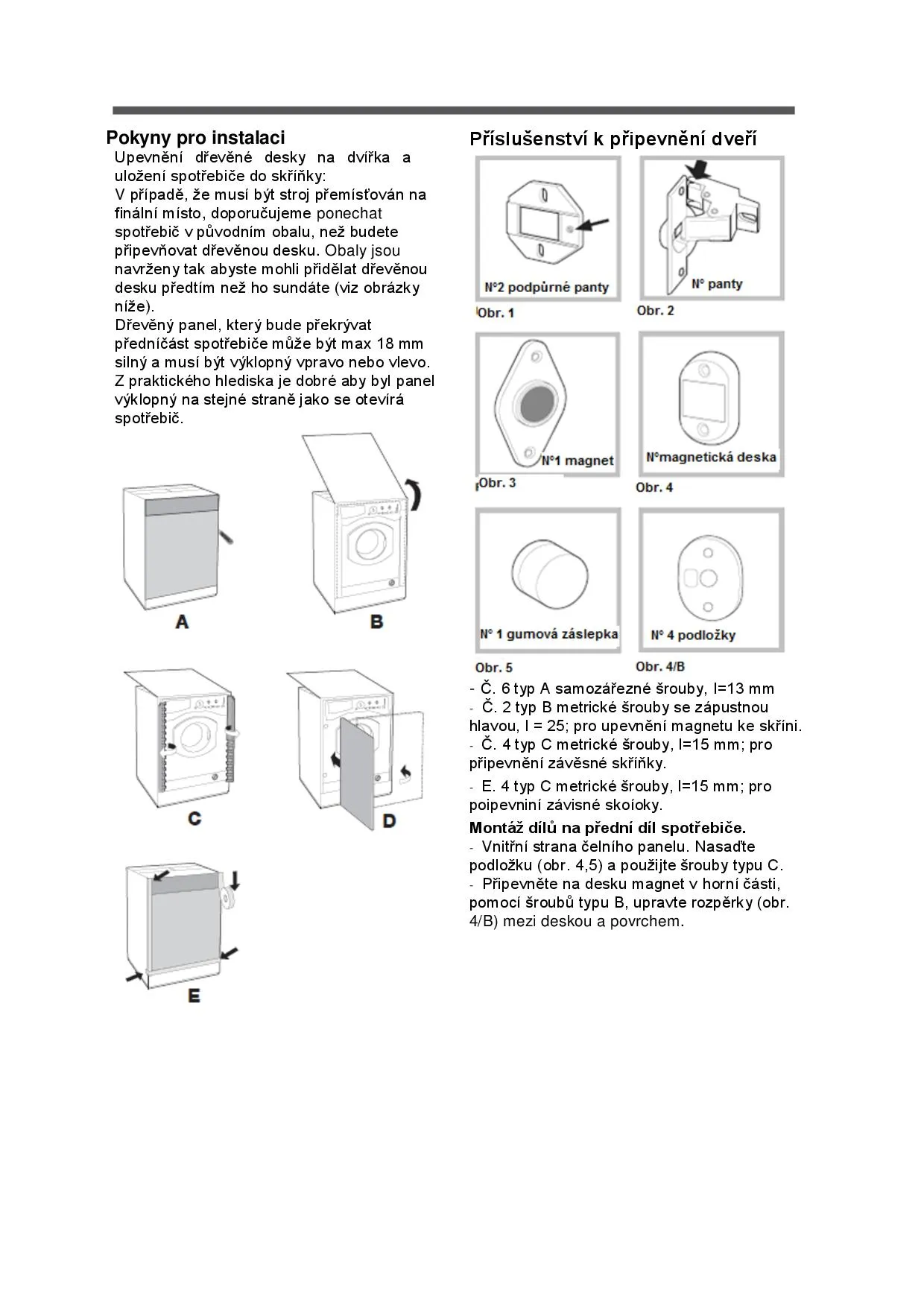 Pokyny pro instalaci

Upevnění dřevěné desky na dvířka a uložení spotřebiče do skříňky:
V případě, že musí být stroj přemísťován na finální místo, doporučujeme ponechat spotřebič v původním obalu, než budete připevňovat dřevěnou desku. Obaly jsou navrženy tak abyste mohli přidělat dřevěnou desku předtím než ho sundáte (viz obrázky níže).
Dřevěný panel, který bude překrývat předníčást spotřebiče může být max 18 mm silný a musí být výklopný vpravo nebo vlevo. Z praktického hlediska je dobré aby byl panel výklopný na stejné straně jako se otevírá spotřebič.

A

B

C

D

E

Příslušenství k připevnění dveří

N°2 podpůrné panty

Obr. 1

N° panty

Obr. 2

N°1 magnet

Obr. 3

N°magnetická deska

Obr. 4

N° 1 gumová záslepka

Obr. 5

N° 4 podložky

Obr. 4/B

- Č. 6 typ A samozářezné šrouby, l=13 mm
- Č. 2 typ B metrické šrouby se zápustnou hlavou, l = 25; pro upevnění magnetu ke skříni.
- Č. 4 typ C metrické šrouby, l=15 mm; pro připevnění závěsné skříňky.
- E. 4 typ C metrické šrouby, l=15 mm; pro poipevniní závisné skoíoky.

Montáž dílů na přední díl spotřebiče.
- Vnitřní strana čelního panelu. Nasaďte podložku (obr. 4,5) a použijte šrouby typu C.
- Připevněte na desku magnet v horní části, pomocí šroubů typu B, upravte rozpěrky (obr. 4/B) mezi deskou a povrchem.