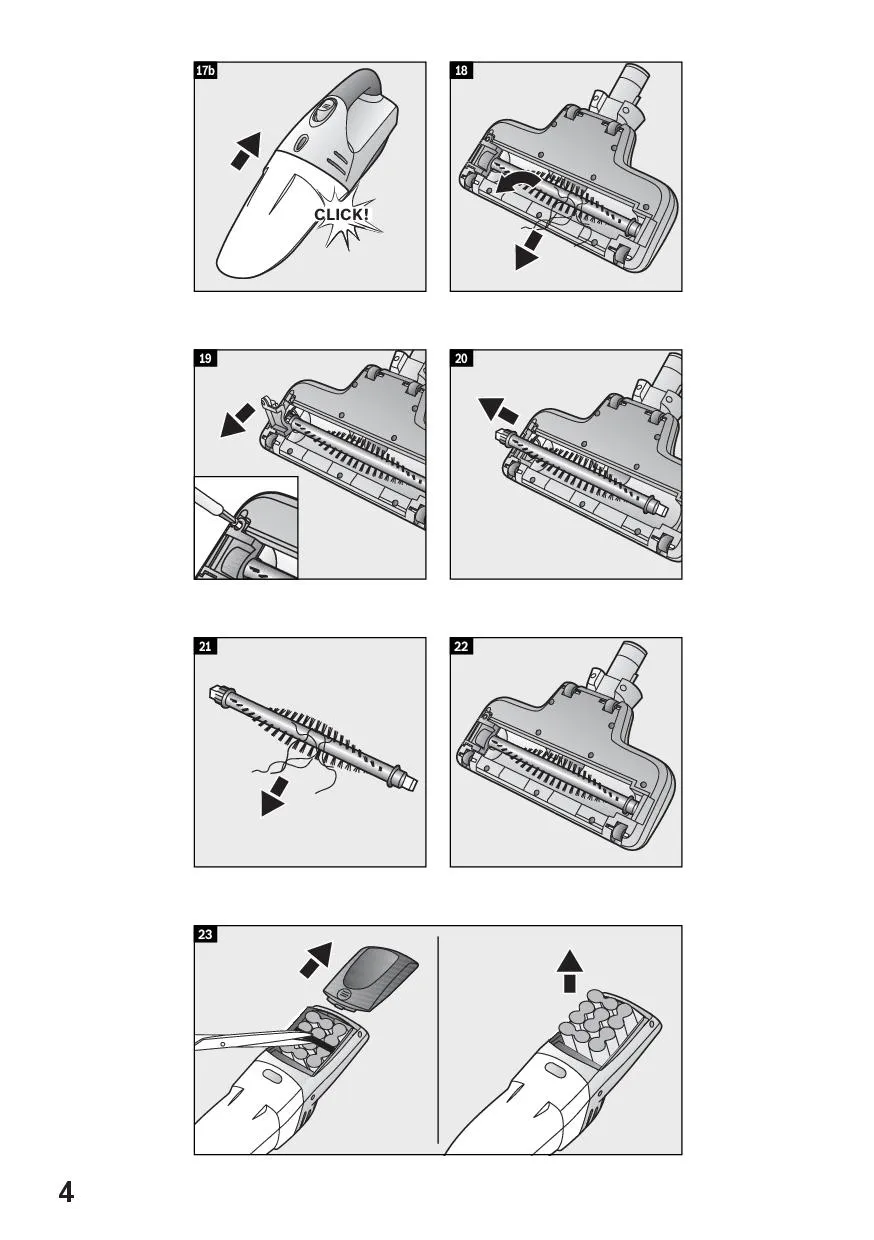 17b

CLICK!

18

19

20

21

22

23

4