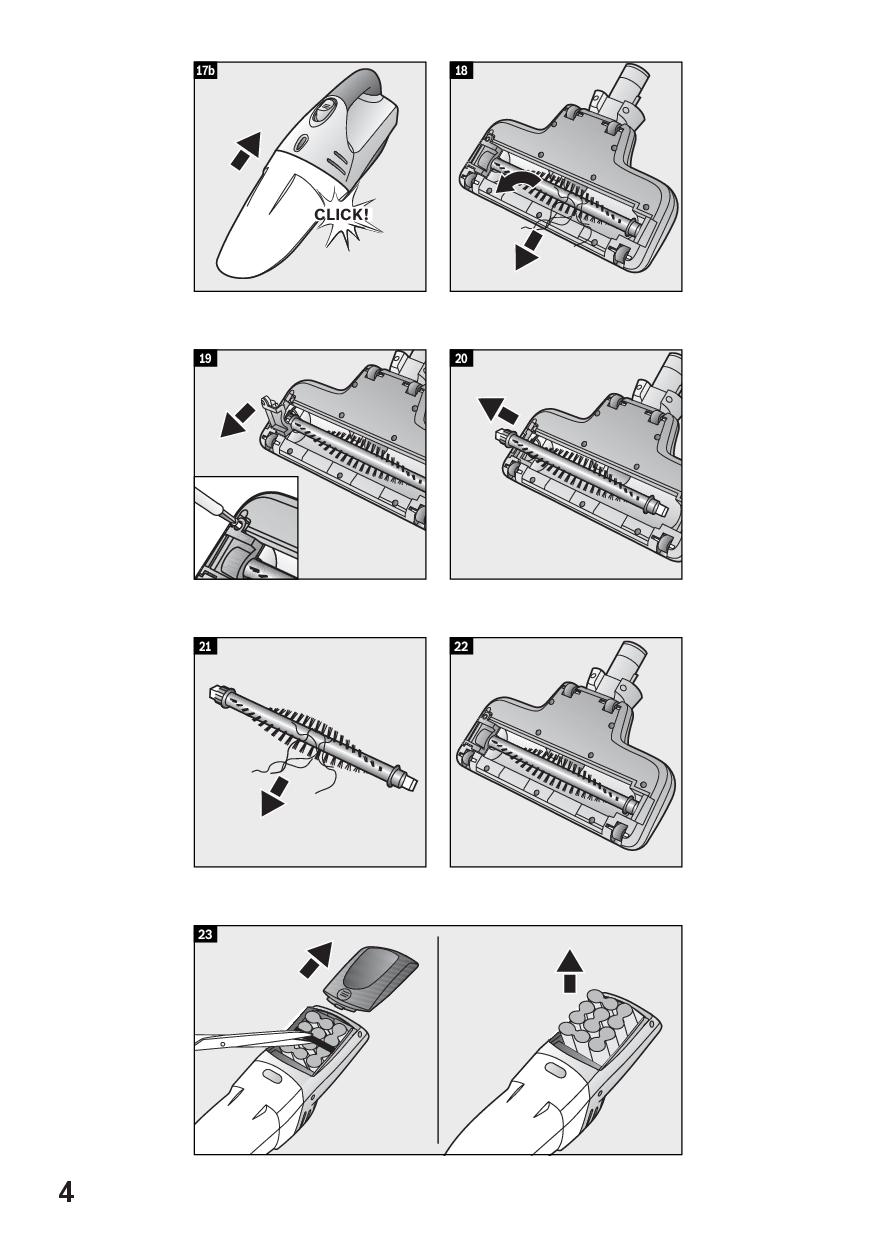 17b

CLICK!

18

19

20

21

22

23

4