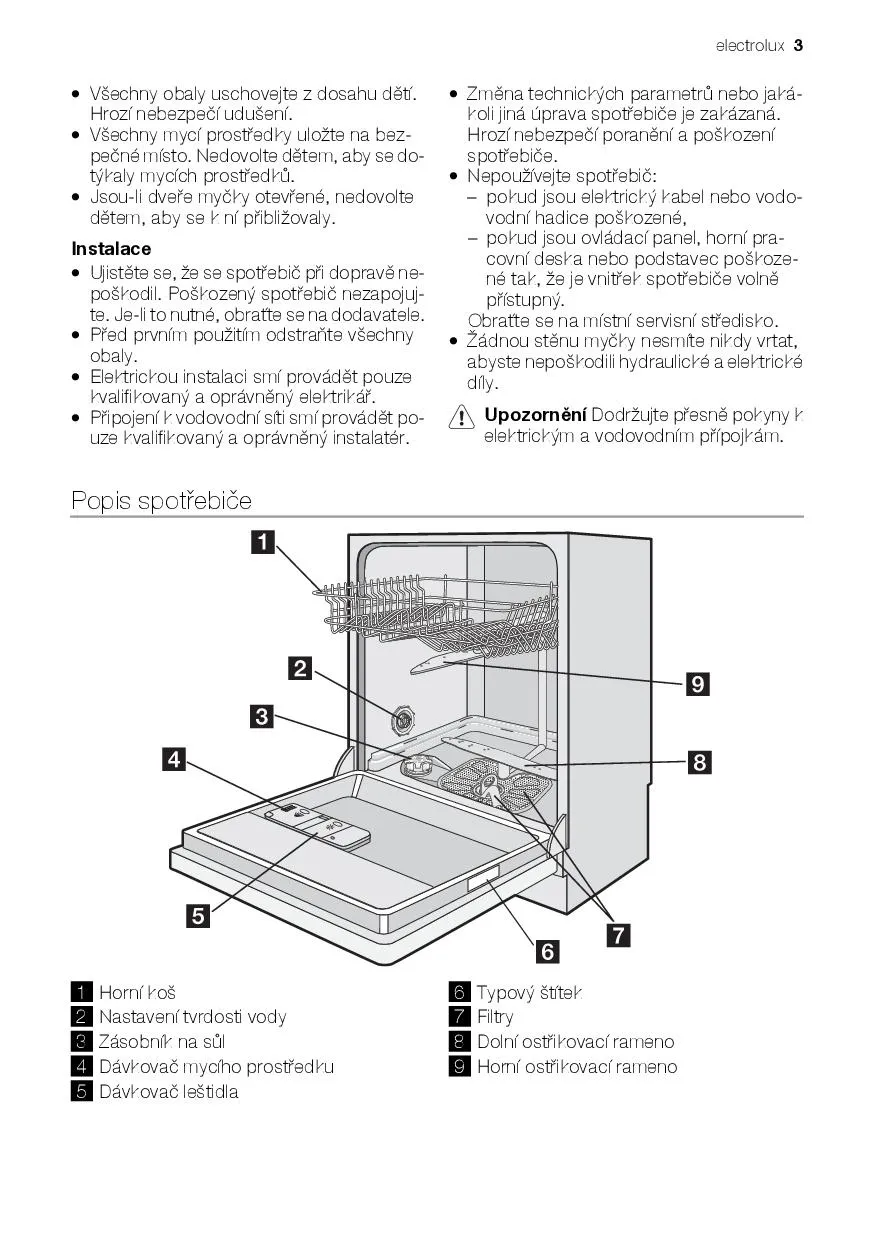 electrolux 3

• Všechny obaly uschovejte z dosahu dětí. Hrozí nebezpečí udušení.
• Všechny mycí prostředky uložte na bezpečné místo. Nedovolte dětem, aby se dotýkaly mycích prostředků.
• Jsou-li dveře myčky otevřené, nedovolte dětem, aby se k ní přibližovaly.

Instalace
• Ujistěte se, že se spotřebič při dopravě nepoškodil. Poškozený spotřebič nezapojujte. Je-li to nutné, obraťte se na dodavatele.
• Před prvním použitím odstraňte všechny obaly.
• Elektrickou instalaci smí provádět pouze kvalifikovaný a oprávněný elektrikář.
• Připojení k vodovodní síti smí provádět pouze kvalifikovaný a oprávněný instalatér.

• Změna technických parametrů nebo jakákoli jiná úprava spotřebiče je zakázaná. Hrozí nebezpečí poranění a poškození spotřebiče.
• Nepoužívejte spotřebič:
– pokud jsou elektrický kabel nebo vodovodní hadice poškozené,
– pokud jsou ovládací panel, horní pracovní deska nebo podstavec poškozené tak, že je vnitřek spotřebiče volně přístupný.
Obraťte se na místní servisní středisko.
• Žádnou stěnu myčky nesmíte nikdy vrtat, abyste nepoškodili hydraulické a elektrické díly.

Upozornění Dodržujte přesně pokyny k elektrickým a vodovodním přípojkám.

Popis spotřebiče

1
2
3
4
5
6
7
8
9

1 Horní koš
2 Nastavení tvrdosti vody
3 Zásobník na sůl
4 Dávkovač mycího prostředku
5 Dávkovač leštidla
6 Typový štítek
7 Filtry
8 Dolní ostřikovací rameno
9 Horní ostřikovací rameno