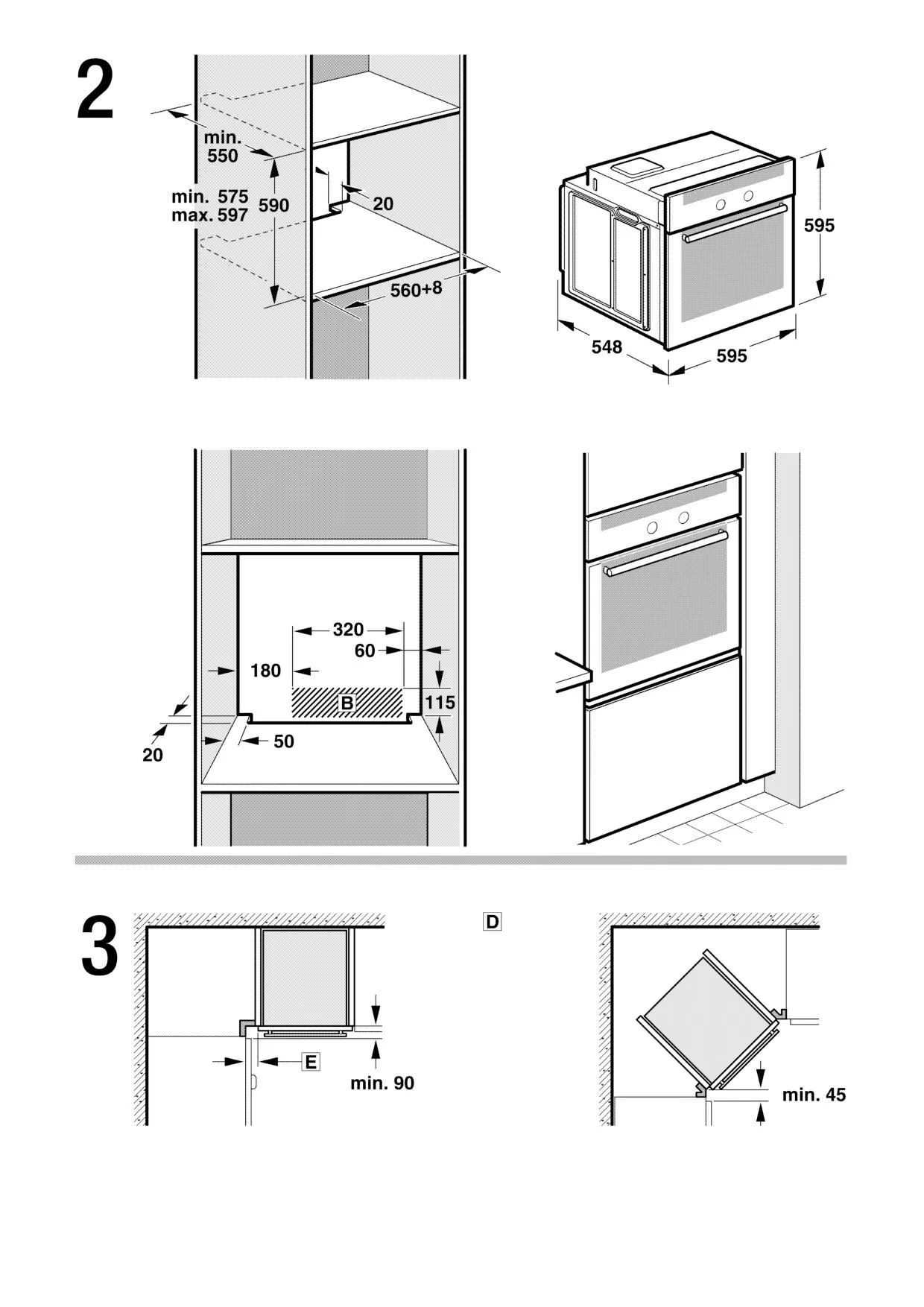 2

min.
550

min. 575
max. 597

590

20

560+8

595

548

595

320

60

180

B

115

20

50

3

D

E

min. 90

min. 45