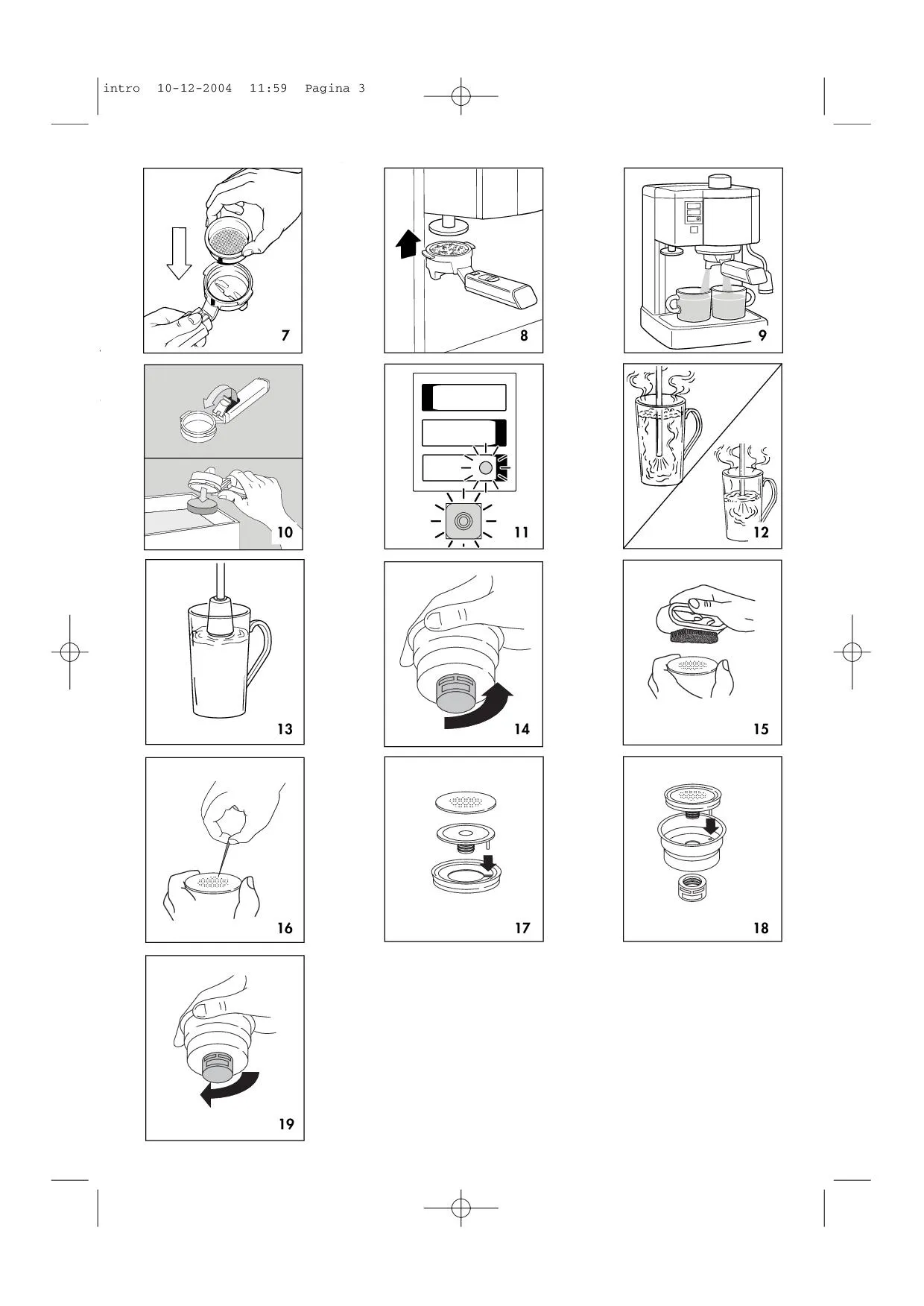 intro 10-12-2004 11:59 Pagina 3

7

8

9

10

11

12

13

14

15

16

17

18

19