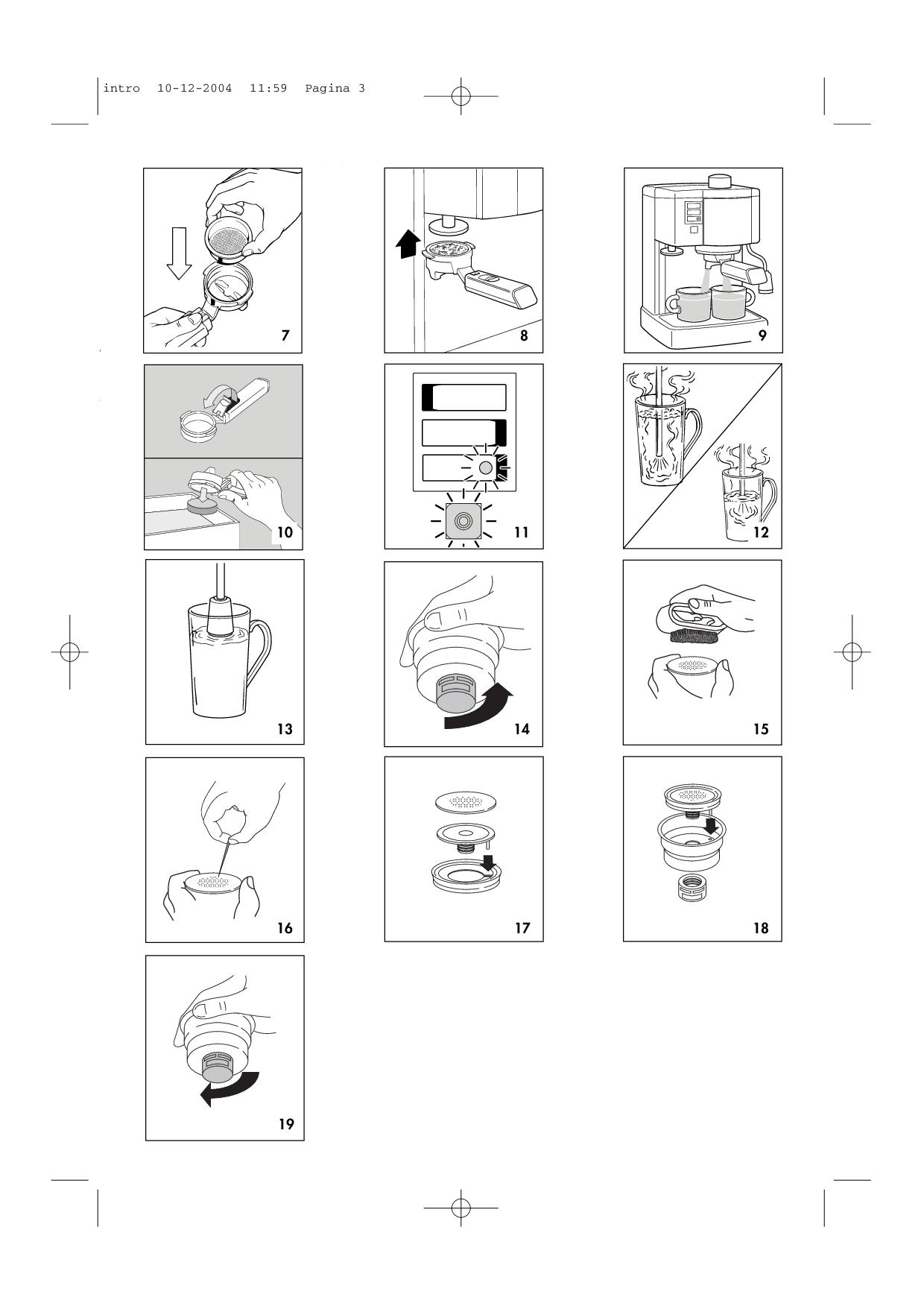 intro 10-12-2004 11:59 Pagina 3

7

8

9

10

11

12

13

14

15

16

17

18

19