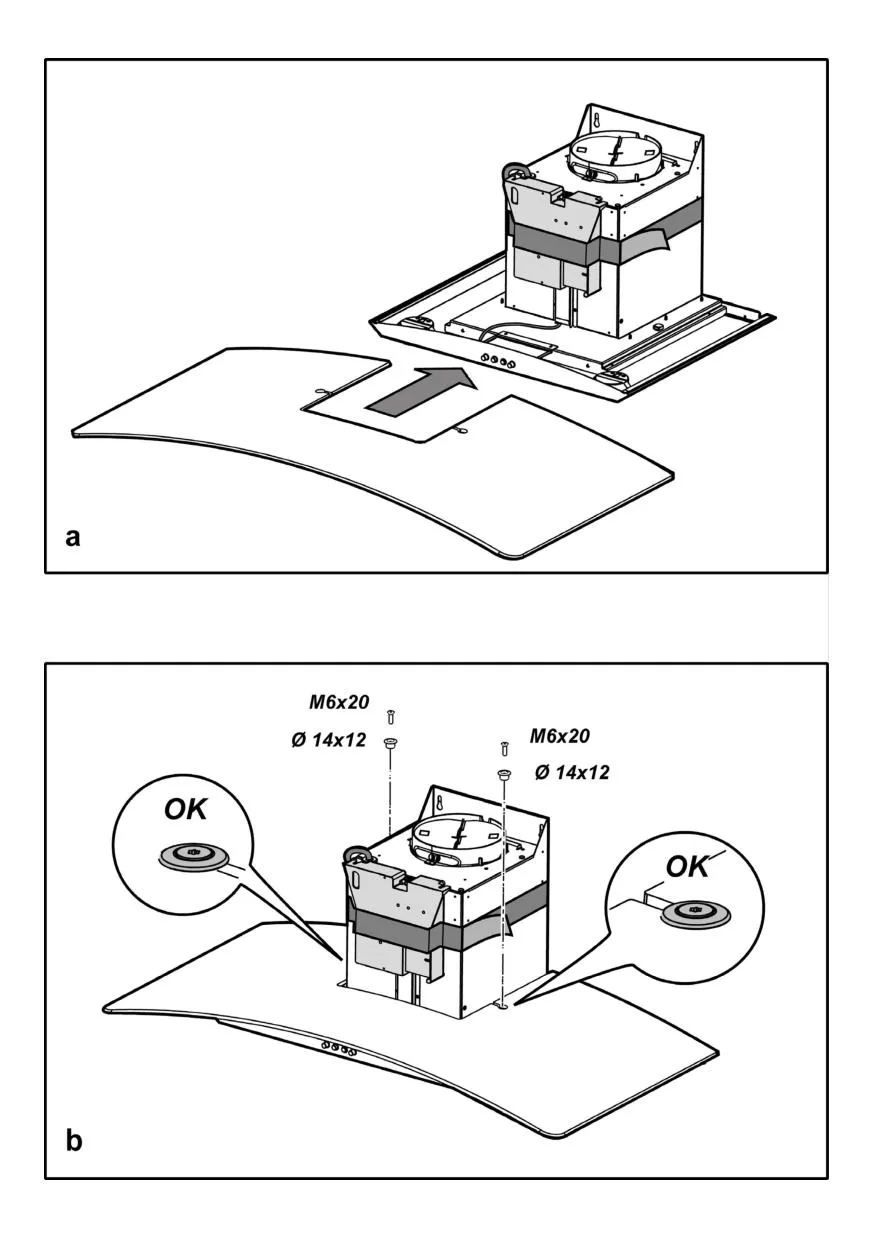 a

M6x20

Ø 14x12

M6x20

Ø 14x12

OK

OK

b