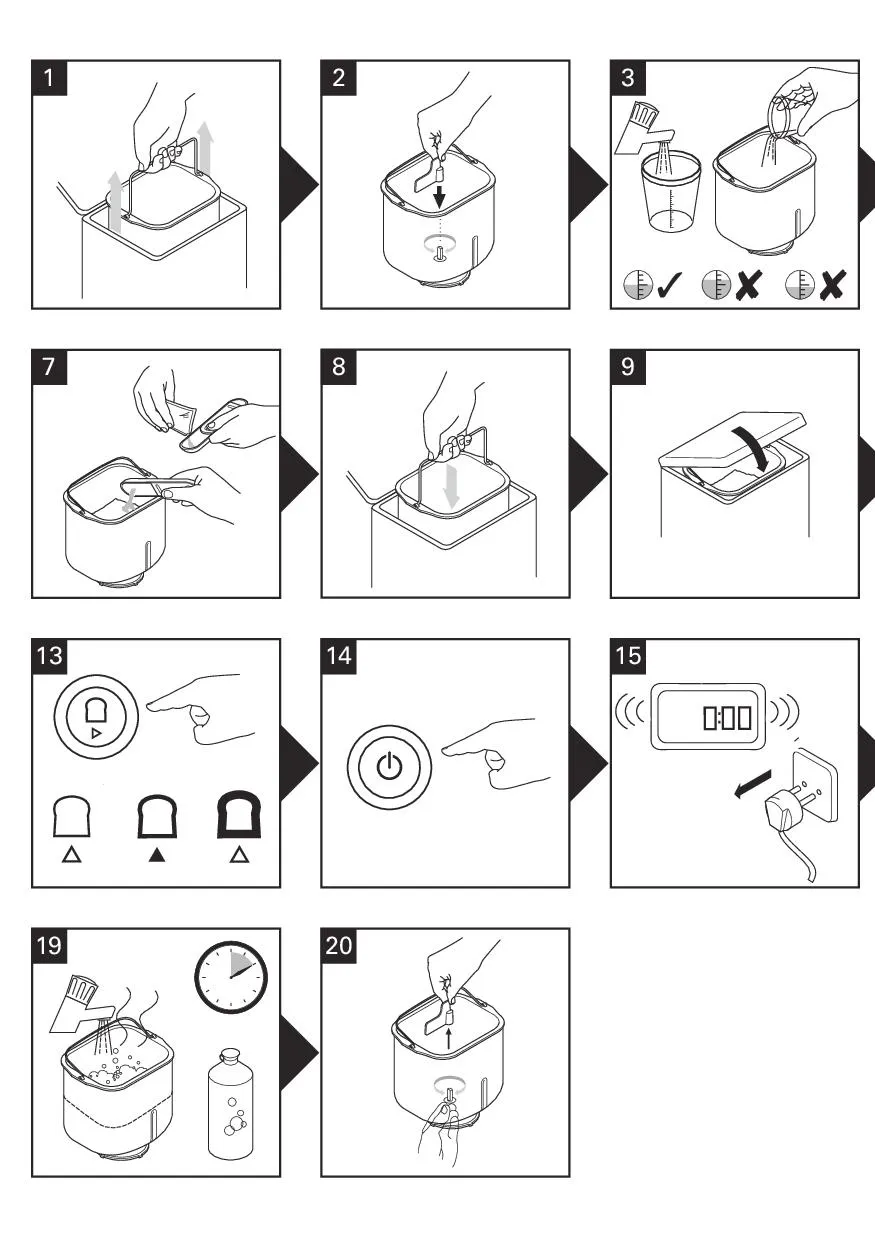 1

2

3

7

8

9

13

14

15

0:00

19

20