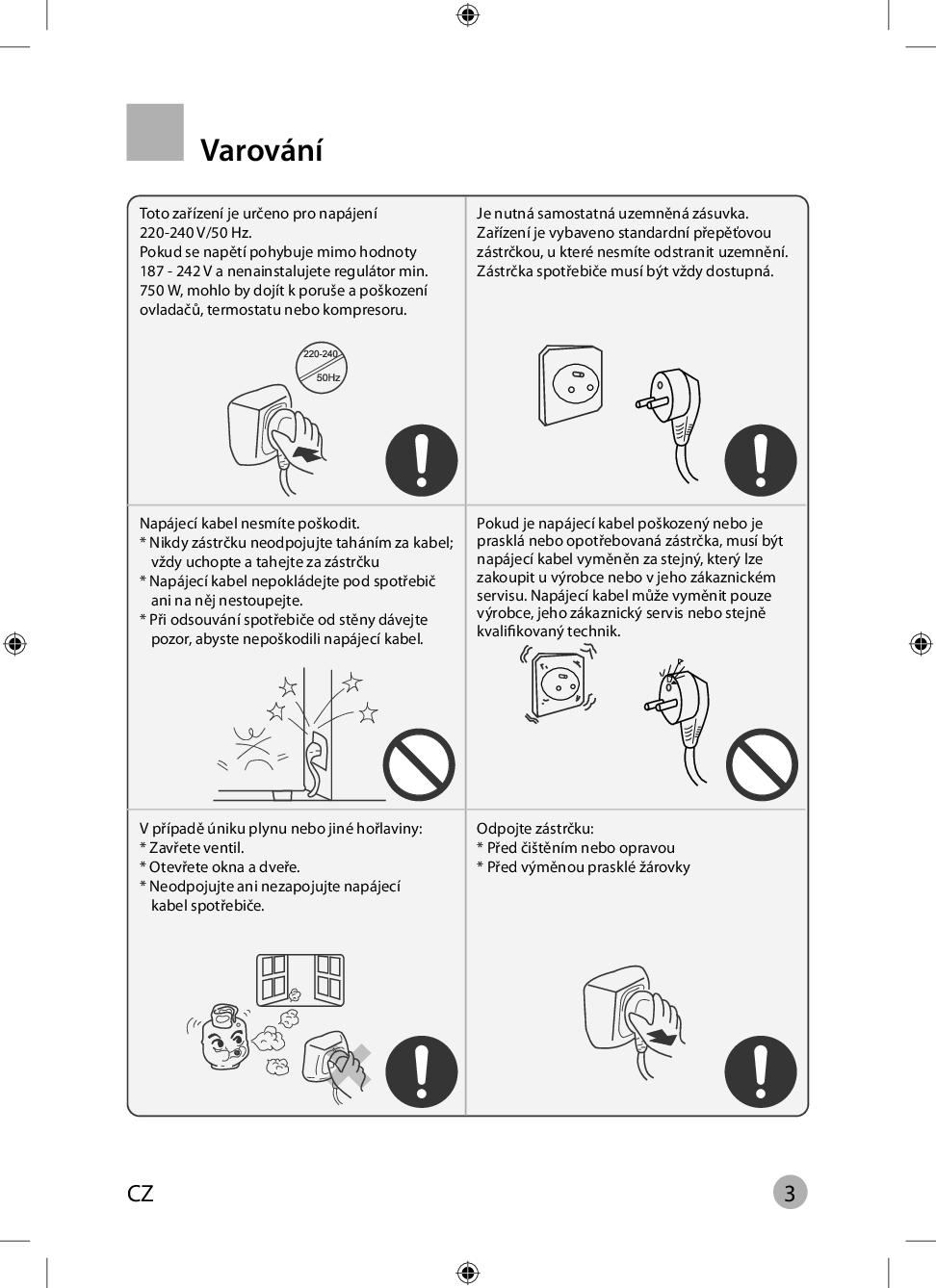 Varování

Toto zařízení je určeno pro napájení 220-240 V/50 Hz.
Pokud se napětí pohybuje mimo hodnoty 187 - 242 V a nenainstalujete regulátor min. 750 W, mohlo by dojít k poruše a poškození ovladačů, termostatu nebo kompresoru.

220-240
50Hz

Je nutná samostatná uzemněná zásuvka. Zařízení je vybaveno standardní přepěťovou zástrčkou, u které nesmíte odstranit uzemnění. Zástrčka spotřebiče musí být vždy dostupná.

Napájecí kabel nesmíte poškodit.
* Nikdy zástrčku neodpojujte taháním za kabel; vždy uchopte a tahejte za zástrčku
* Napájecí kabel nepokládejte pod spotřebič ani na něj nestoupejte.
* Při odsouvání spotřebiče od stěny dávejte pozor, abyste nepoškodili napájecí kabel.

Pokud je napájecí kabel poškozený nebo je prasklá nebo opotřebovaná zástrčka, musí být napájecí kabel vyměněn za stejný, který lze zakoupit u výrobce nebo v jeho zákaznickém servisu. Napájecí kabel může vyměnit pouze výrobce, jeho zákaznický servis nebo stejně kvalifikovaný technik.

V případě úniku plynu nebo jiné hořlaviny:
* Zavřete ventil.
* Otevřete okna a dveře.
* Neodpojujte ani nezapojujte napájecí kabel spotřebiče.

Odpojte zástrčku:
* Před čištěním nebo opravou
* Před výměnou prasklé žárovky

CZ

3