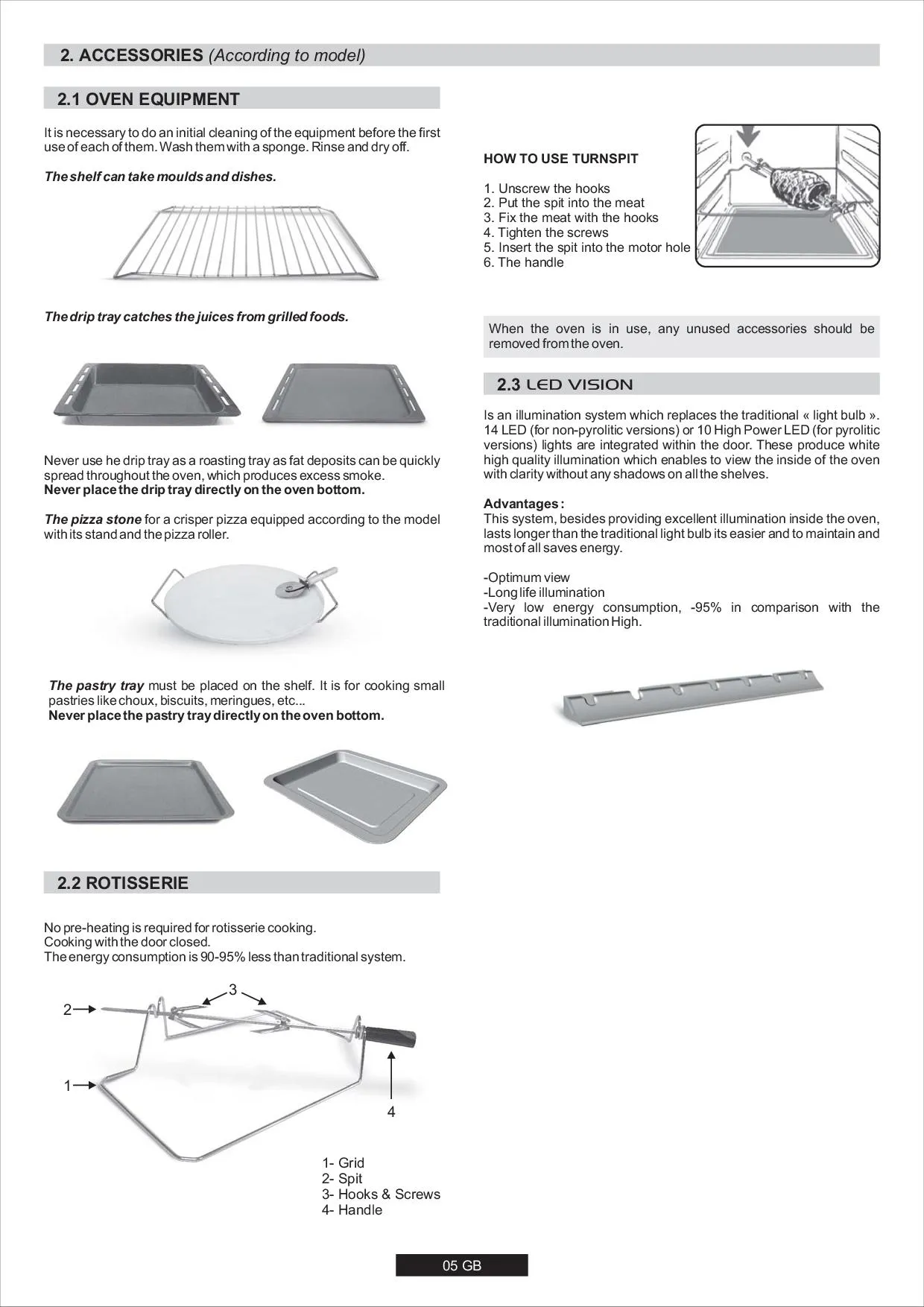 2. ACCESSORIES (According to model)

2.1 OVEN EQUIPMENT

It is necessary to do an initial cleaning of the equipment before the first use of each of them. Wash them with a sponge. Rinse and dry off.

The shelf can take moulds and dishes.

The drip tray catches the juices from grilled foods.

Never use he drip tray as a roasting tray as fat deposits can be quickly spread throughout the oven, which produces excess smoke.
Never place the drip tray directly on the oven bottom.

The pizza stone for a crisper pizza equipped according to the model with its stand and the pizza roller.

The pastry tray must be placed on the shelf. It is for cooking small pastries like choux, biscuits, meringues, etc...
Never place the pastry tray directly on the oven bottom.

2.2 ROTISSERIE

No pre-heating is required for rotisserie cooking.
Cooking with the door closed.
The energy consumption is 90-95% less than traditional system.

3
2
1
4

1- Grid
2- Spit
3- Hooks & Screws
4- Handle

HOW TO USE TURNSPIT

1. Unscrew the hooks
2. Put the spit into the meat
3. Fix the meat with the hooks
4. Tighten the screws
5. Insert the spit into the motor hole
6. The handle

When the oven is in use, any unused accessories should be removed from the oven.

2.3 LED VISION

Is an illumination system which replaces the traditional « light bulb ». 14 LED (for non-pyrolitic versions) or 10 High Power LED (for pyrolitic versions) lights are integrated within the door. These produce white high quality illumination which enables to view the inside of the oven with clarity without any shadows on all the shelves.

Advantages :
This system, besides providing excellent illumination inside the oven, lasts longer than the traditional light bulb its easier and to maintain and most of all saves energy.

-Optimum view
-Long life illumination
-Very low energy consumption, -95% in comparison with the traditional illumination High.

05 GB