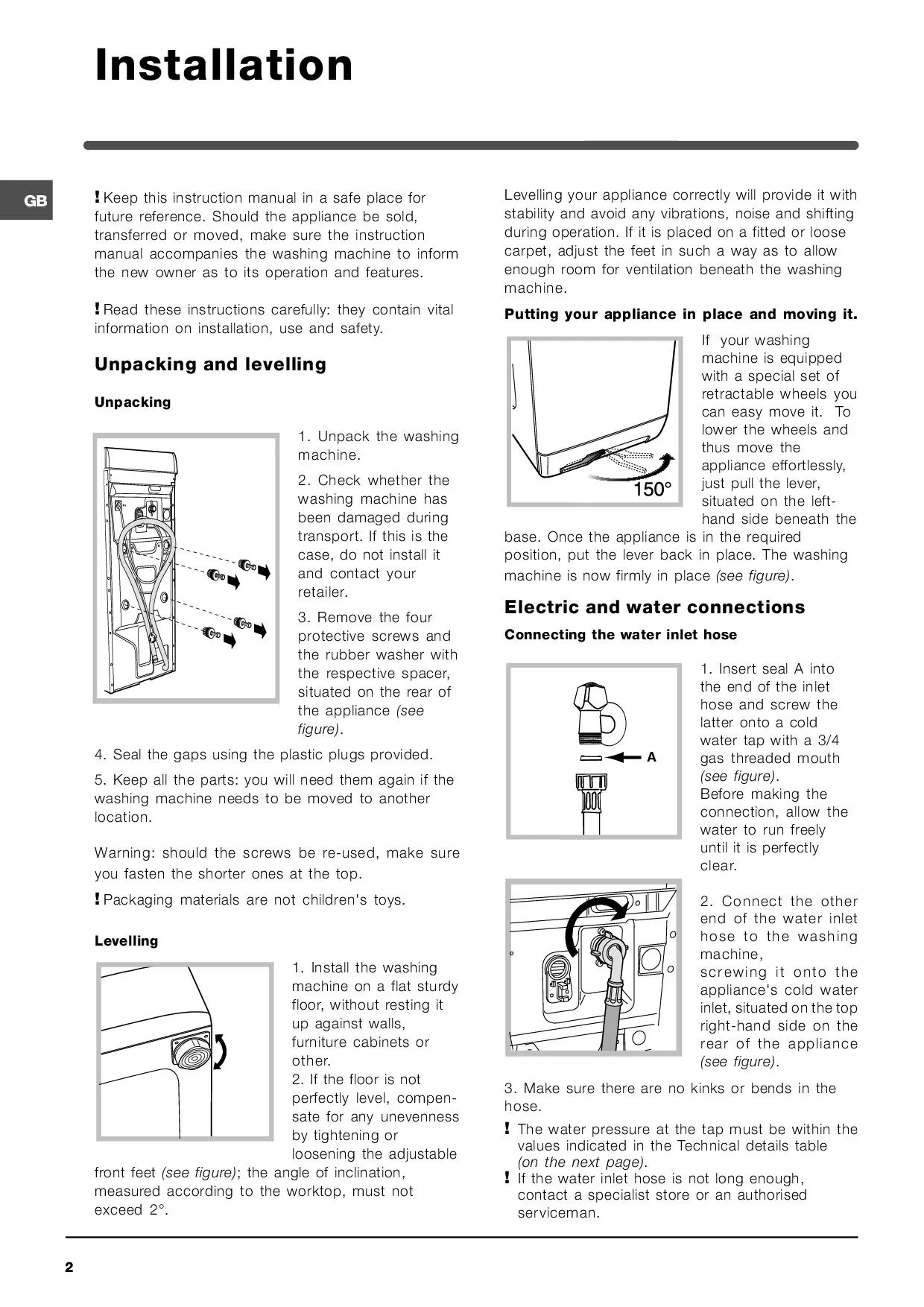 Installation

GB

! Keep this instruction manual in a safe place for future reference. Should the appliance be sold, transferred or moved, make sure the instruction manual accompanies the washing machine to inform the new owner as to its operation and features.

! Read these instructions carefully: they contain vital information on installation, use and safety.

Unpacking and levelling

Unpacking

1. Unpack the washing machine.

2. Check whether the washing machine has been damaged during transport. If this is the case, do not install it and contact your retailer.

3. Remove the four protective screws and the rubber washer with the respective spacer, situated on the rear of the appliance (see figure).

4. Seal the gaps using the plastic plugs provided.

5. Keep all the parts: you will need them again if the washing machine needs to be moved to another location.

Warning: should the screws be re-used, make sure you fasten the shorter ones at the top.

! Packaging materials are not children's toys.

Levelling

1. Install the washing machine on a flat sturdy floor, without resting it up against walls, furniture cabinets or other.
2. If the floor is not perfectly level, compensate for any unevenness by tightening or loosening the adjustable front feet (see figure); the angle of inclination, measured according to the worktop, must not exceed 2°.

Levelling your appliance correctly will provide it with stability and avoid any vibrations, noise and shifting during operation. If it is placed on a fitted or loose carpet, adjust the feet in such a way as to allow enough room for ventilation beneath the washing machine.

Putting your appliance in place and moving it.

150°

If your washing machine is equipped with a special set of retractable wheels you can easy move it. To lower the wheels and thus move the appliance effortlessly, just pull the lever, situated on the left-hand side beneath the base. Once the appliance is in the required position, put the lever back in place. The washing machine is now firmly in place (see figure).

Electric and water connections

Connecting the water inlet hose

A

1. Insert seal A into the end of the inlet hose and screw the latter onto a cold water tap with a 3/4 gas threaded mouth (see figure).
Before making the connection, allow the water to run freely until it is perfectly clear.

2. Connect the other end of the water inlet hose to the washing machine, screwing it onto the appliance's cold water inlet, situated on the top right-hand side on the rear of the appliance (see figure).

3. Make sure there are no kinks or bends in the hose.

! The water pressure at the tap must be within the values indicated in the Technical details table (on the next page).
! If the water inlet hose is not long enough, contact a specialist store or an authorised serviceman.

2