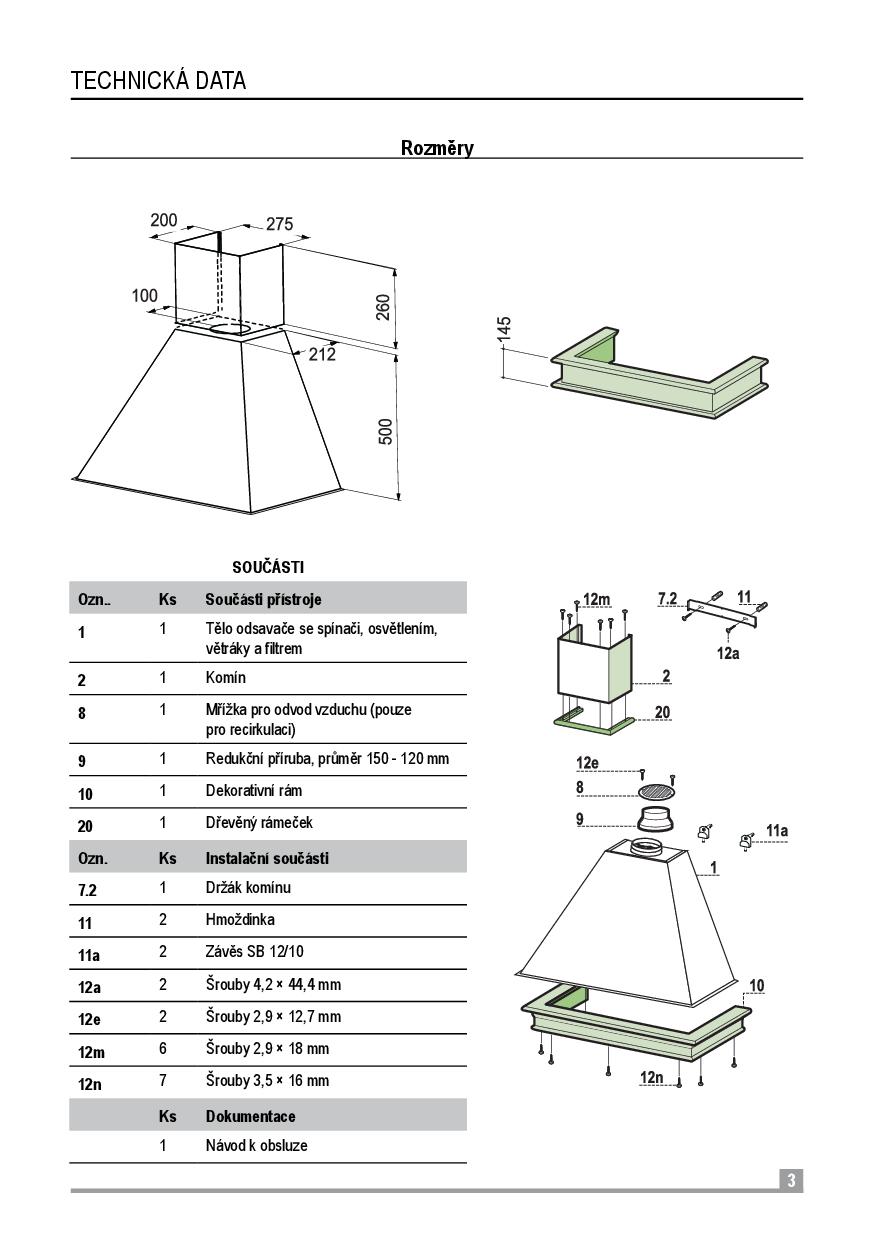 TECHNICKÁ DATA

Rozměry

200
275
100
260
212
500
145

SOUČÁSTI

| Ozn.. | Ks | Součásti přístroje |
|---|---|---|
| 1 | 1 | Tělo odsavače se spínači, osvětlením, větráky a filtrem |
| 2 | 1 | Komín |
| 8 | 1 | Mřížka pro odvod vzduchu (pouze pro recirkulaci) |
| 9 | 1 | Redukční příruba, průměr 150 - 120 mm |
| 10 | 1 | Dekorativní rám |
| 20 | 1 | Dřevěný rámeček |
| Ozn. | Ks | Instalační součásti |
| 7.2 | 1 | Držák komínu |
| 11 | 2 | Hmoždinka |
| 11a | 2 | Závěs SB 12/10 |
| 12a | 2 | Šrouby 4,2 × 44,4 mm |
| 12e | 2 | Šrouby 2,9 × 12,7 mm |
| 12m | 6 | Šrouby 2,9 × 18 mm |
| 12n | 7 | Šrouby 3,5 × 16 mm |
| | Ks | Dokumentace |
| | 1 | Návod k obsluze |

12m
7.2
11
12a
2
20
12e
8
9
11a
1
10
12n

3