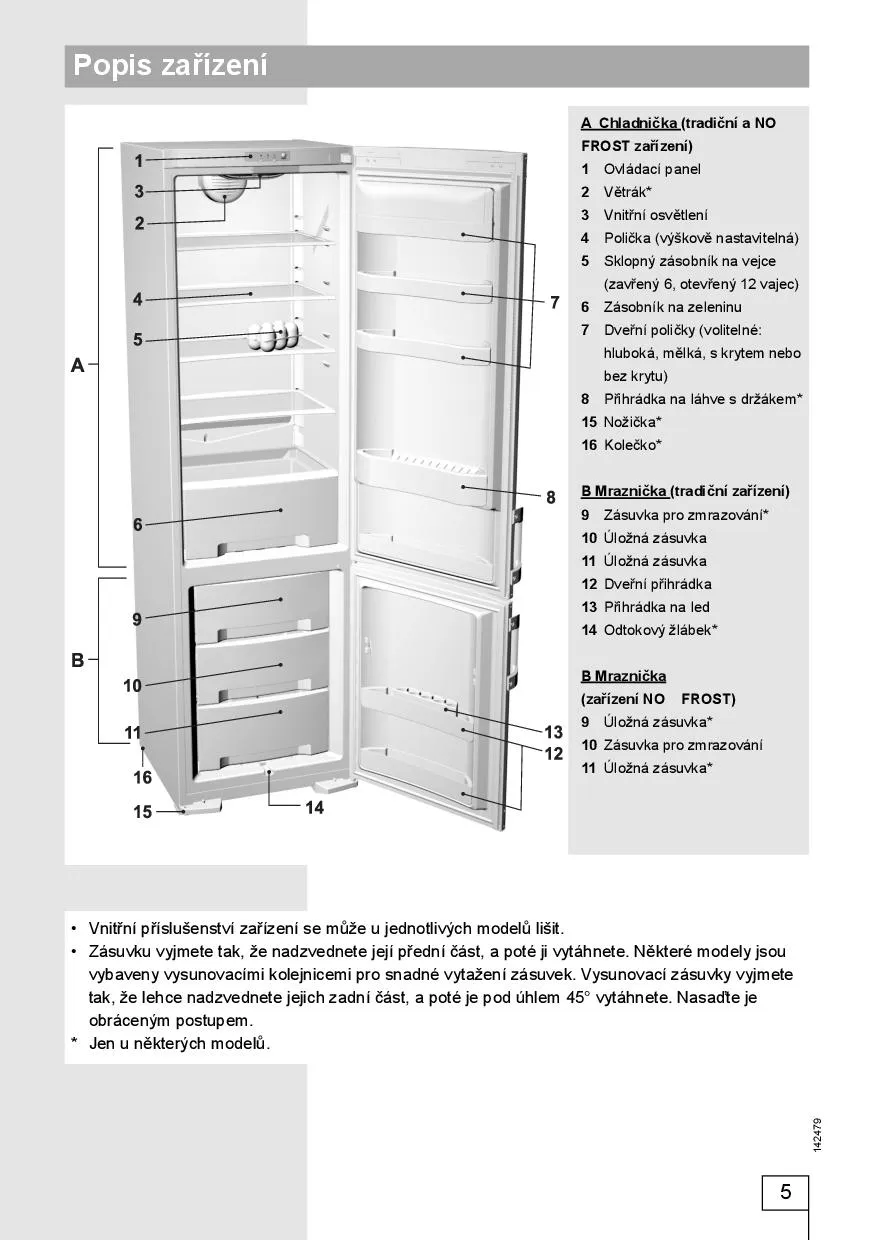 Popis zařízení

1
3
2
4
5
A
6
9
B
10
11
16
15
14
7
8
13
12

A Chladnička (tradiční a NO FROST zařízení)
1 Ovládací panel
2 Větrák*
3 Vnitřní osvětlení
4 Polička (výškově nastavitelná)
5 Sklopný zásobník na vejce (zavřený 6, otevřený 12 vajec)
6 Zásobník na zeleninu
7 Dveřní poličky (volitelné: hluboká, mělká, s krytem nebo bez krytu)
8 Přihrádka na láhve s držákem*
15 Nožička*
16 Kolečko*

B Mraznička (tradiční zařízení)
9 Zásuvka pro zmrazování*
10 Úložná zásuvka
11 Úložná zásuvka
12 Dveřní přihrádka
13 Přihrádka na led
14 Odtokový žlábek*

B Mraznička (zařízení NO FROST)
9 Úložná zásuvka*
10 Zásuvka pro zmrazování
11 Úložná zásuvka*

• Vnitřní příslušenství zařízení se může u jednotlivých modelů lišit.
• Zásuvku vyjmete tak, že nadzvednete její přední část, a poté ji vytáhnete. Některé modely jsou vybaveny vysunovacími kolejnicemi pro snadné vytažení zásuvek. Vysunovací zásuvky vyjmete tak, že lehce nadzvednete jejich zadní část, a poté je pod úhlem 45° vytáhnete. Nasaďte je obráceným postupem.
* Jen u některých modelů.

142479

5