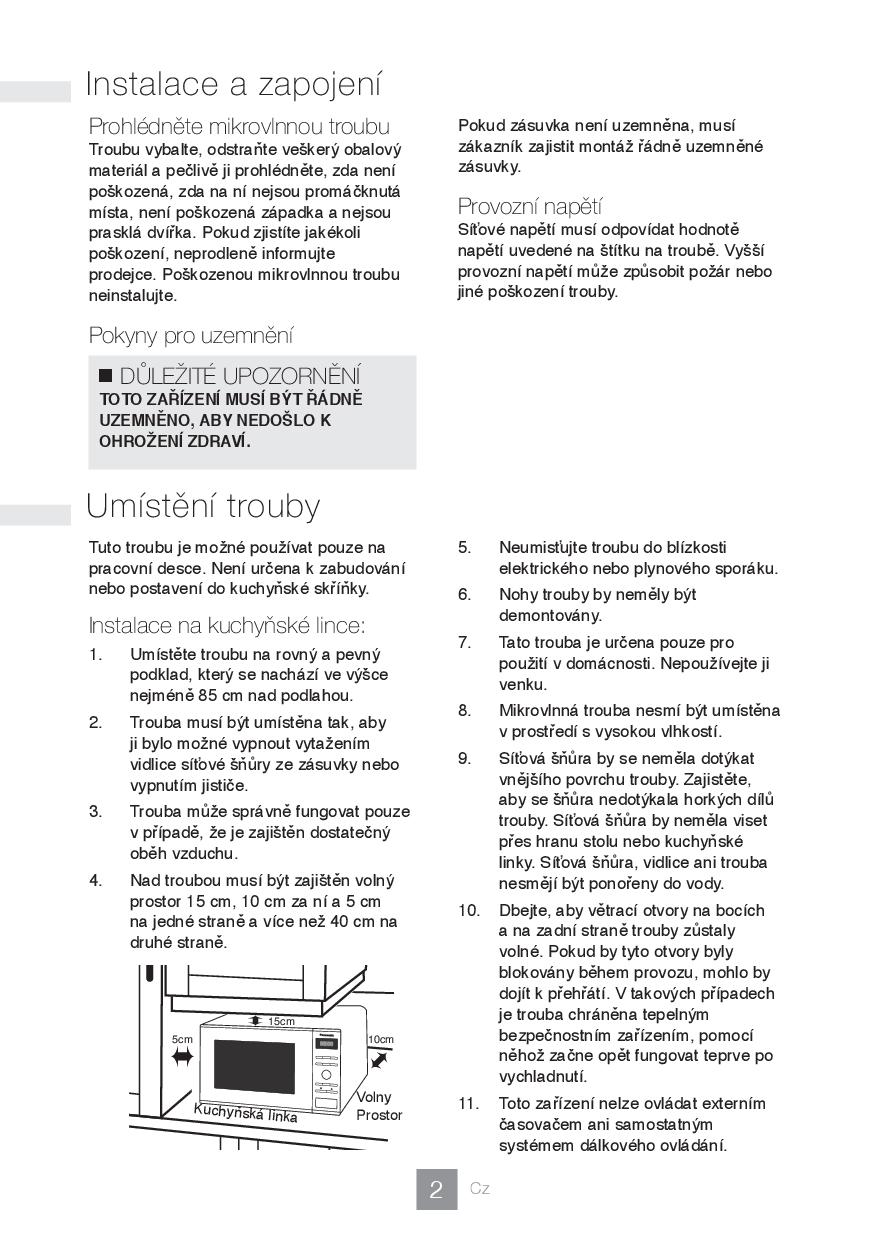 Instalace a zapojení

Prohlédněte mikrovlnnou troubu
Troubu vybalte, odstraňte veškerý obalový materiál a pečlivě ji prohlédněte, zda není poškozená, zda na ní nejsou promáčknutá místa, není poškozená západka a nejsou prasklá dvířka. Pokud zjistíte jakékoli poškození, neprodleně informujte prodejce. Poškozenou mikrovlnnou troubu neinstalujte.

Pokyny pro uzemnění

■ DŮLEŽITÉ UPOZORNĚNÍ
TOTO ZAŘÍZENÍ MUSÍ BÝT ŘÁDNĚ UZEMNĚNO, ABY NEDOŠLO K OHROŽENÍ ZDRAVÍ.

Pokud zásuvka není uzemněna, musí zákazník zajistit montáž řádně uzemněné zásuvky.

Provozní napětí
Síťové napětí musí odpovídat hodnotě napětí uvedené na štítku na troubě. Vyšší provozní napětí může způsobit požár nebo jiné poškození trouby.

Umístění trouby

Tuto troubu je možné používat pouze na pracovní desce. Není určena k zabudování nebo postavení do kuchyňské skříňky.

Instalace na kuchyňské lince:
1. Umístěte troubu na rovný a pevný podklad, který se nachází ve výšce nejméně 85 cm nad podlahou.
2. Trouba musí být umístěna tak, aby ji bylo možné vypnout vytažením vidlice síťové šňůry ze zásuvky nebo vypnutím jističe.
3. Trouba může správně fungovat pouze v případě, že je zajištěn dostatečný oběh vzduchu.
4. Nad troubou musí být zajištěn volný prostor 15 cm, 10 cm za ní a 5 cm na jedné straně a více než 40 cm na druhé straně.

15cm
5cm
10cm
Volny Prostor
Kuchyňská linka

5. Neumisťujte troubu do blízkosti elektrického nebo plynového sporáku.
6. Nohy trouby by neměly být demontovány.
7. Tato trouba je určena pouze pro použití v domácnosti. Nepoužívejte ji venku.
8. Mikrovlnná trouba nesmí být umístěna v prostředí s vysokou vlhkostí.
9. Síťová šňůra by se neměla dotýkat vnějšího povrchu trouby. Zajistěte, aby se šňůra nedotýkala horkých dílů trouby. Síťová šňůra by neměla viset přes hranu stolu nebo kuchyňské linky. Síťová šňůra, vidlice ani trouba nesmějí být ponořeny do vody.
10. Dbejte, aby větrací otvory na bocích a na zadní straně trouby zůstaly volné. Pokud by tyto otvory byly blokovány během provozu, mohlo by dojít k přehřátí. V takových případech je trouba chráněna tepelným bezpečnostním zařízením, pomocí něhož začne opět fungovat teprve po vychladnutí.
11. Toto zařízení nelze ovládat externím časovačem ani samostatným systémem dálkového ovládání.

2 Cz