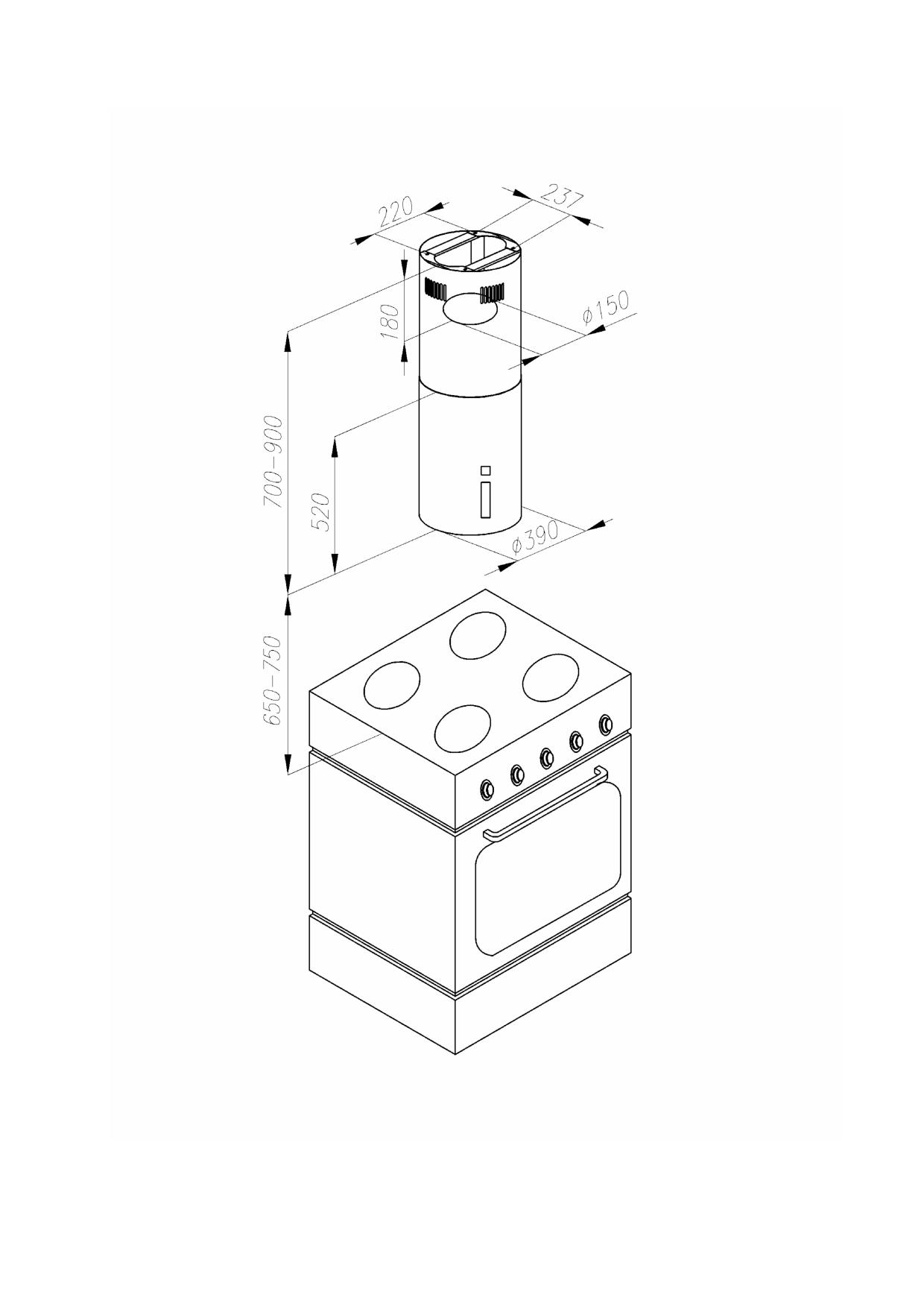 220
237
180
ø150
700-900
520
ø390
650-750