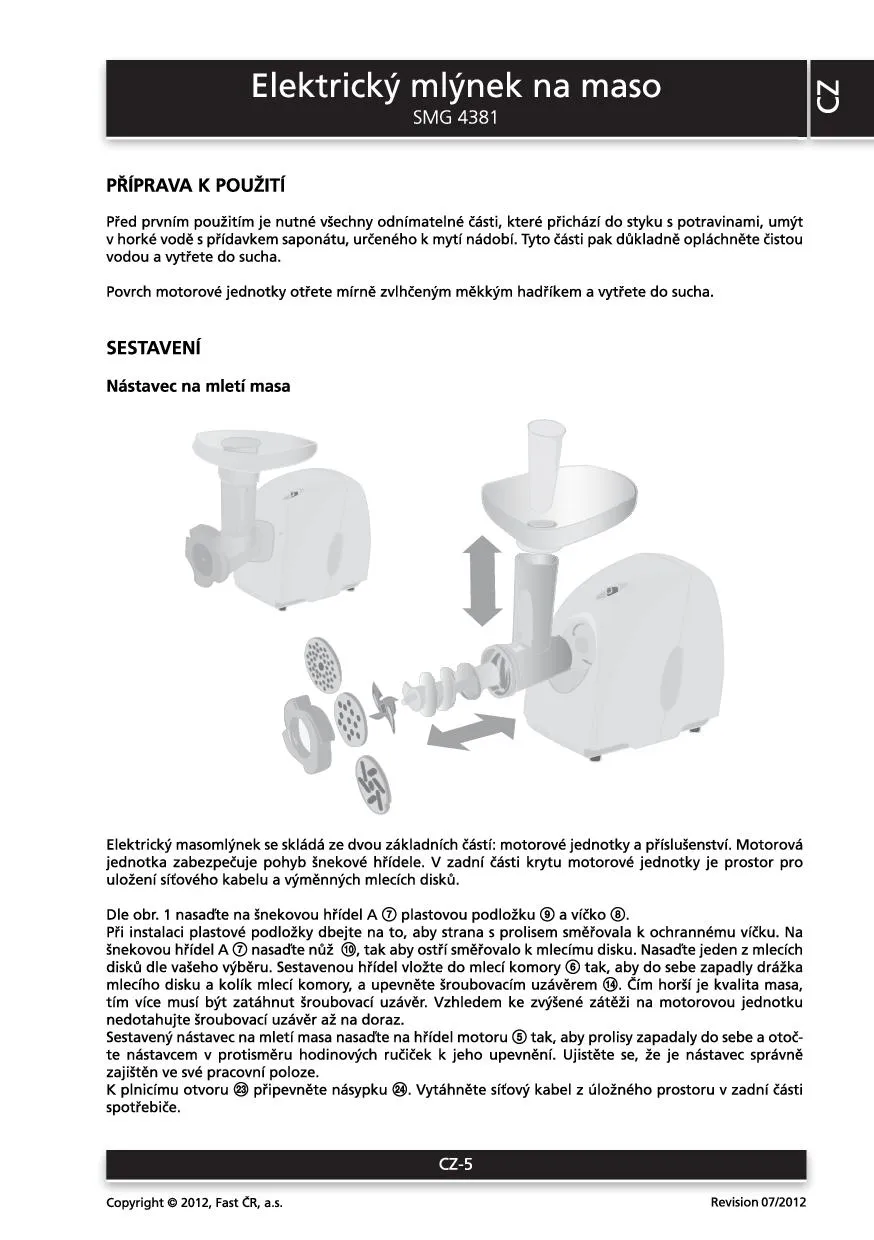 Elektrický mlýnek na maso
SMG 4381

CZ

PŘÍPRAVA K POUŽITÍ

Před prvním použitím je nutné všechny odnímatelné části, které přichází do styku s potravinami, umýt v horké vodě s přídavkem saponátu, určeného k mytí nádobí. Tyto části pak důkladně opláchněte čistou vodou a vytřete do sucha.

Povrch motorové jednotky otřete mírně zvlhčeným měkkým hadříkem a vytřete do sucha.

SESTAVENÍ

Nástavec na mletí masa

Elektrický masomlýnek se skládá ze dvou základních částí: motorové jednotky a příslušenství. Motorová jednotka zabezpečuje pohyb šnekové hřídele. V zadní části krytu motorové jednotky je prostor pro uložení síťového kabelu a výměnných mlecích disků.

Dle obr. 1 nasaďte na šnekovou hřídel A ⑦ plastovou podložku ⑨ a víčko ⑧.
Při instalaci plastové podložky dbejte na to, aby strana s prolisem směřovala k ochrannému víčku. Na šnekovou hřídel A ⑦ nasaďte nůž ⑩, tak aby ostří směřovalo k mlecímu disku. Nasaďte jeden z mlecích disků dle vašeho výběru. Sestavenou hřídel vložte do mlecí komory ⑥ tak, aby do sebe zapadly drážka mlecího disku a kolík mlecí komory, a upevněte šroubovacím uzávěrem ⑭. Čím horší je kvalita masa, tím více musí být zatáhnut šroubovací uzávěr. Vzhledem ke zvýšené zátěži na motorovou jednotku nedotahujte šroubovací uzávěr až na doraz.
Sestavený nástavec na mletí masa nasaďte na hřídel motoru ⑤ tak, aby prolisy zapadaly do sebe a otočte nástavcem v protisměru hodinových ručiček k jeho upevnění. Ujistěte se, že je nástavec správně zajištěn ve své pracovní poloze.
K plnicímu otvoru ㉓ připevněte násypku ㉔. Vytáhněte síťový kabel z úložného prostoru v zadní části spotřebiče.

CZ-5

Copyright © 2012, Fast ČR, a.s.
Revision 07/2012