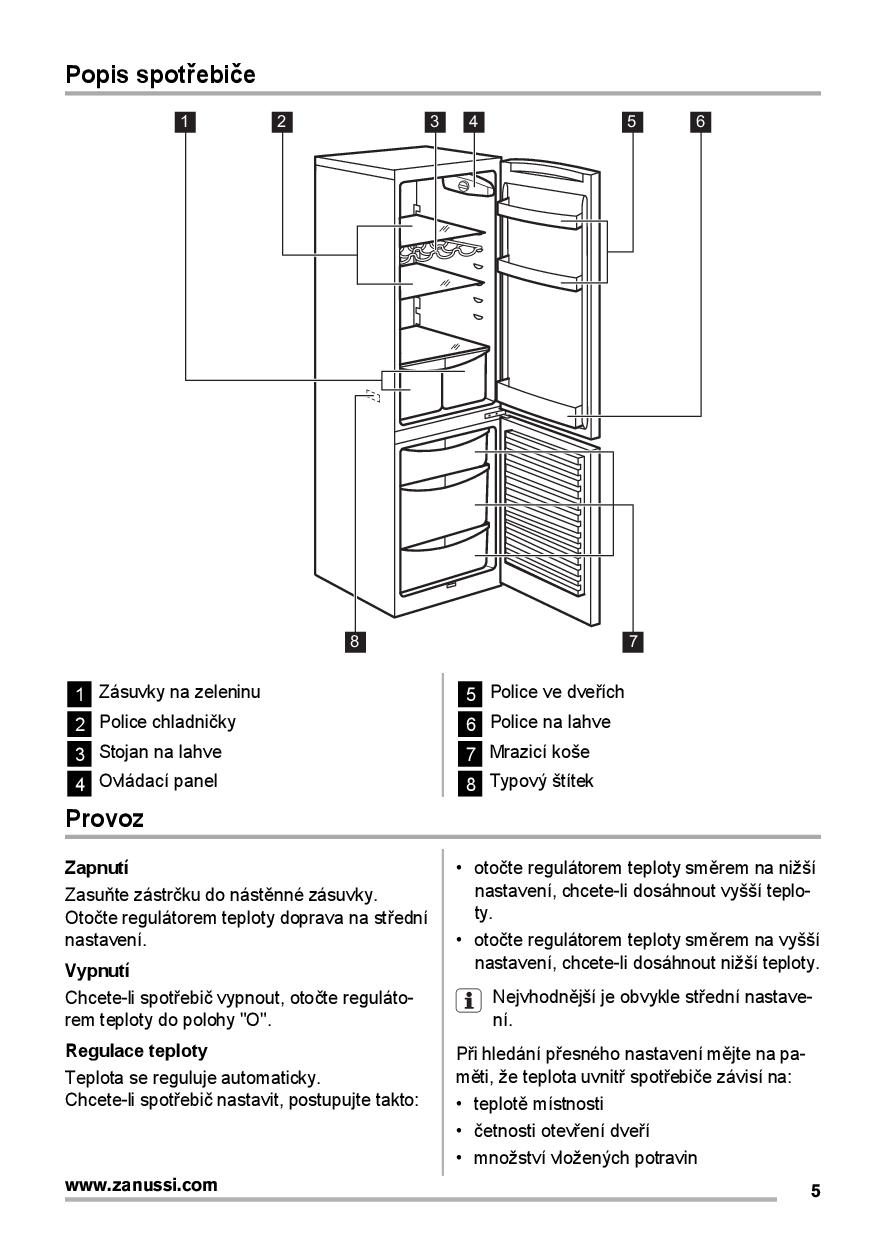 Popis spotřebiče

1 2 3 4 5 6

8 7

1 Zásuvky na zeleninu
2 Police chladničky
3 Stojan na lahve
4 Ovládací panel

5 Police ve dveřích
6 Police na lahve
7 Mrazicí koše
8 Typový štítek

Provoz

Zapnutí

Zasuňte zástrčku do nástěnné zásuvky. Otočte regulátorem teploty doprava na střední nastavení.

Vypnutí

Chcete-li spotřebič vypnout, otočte regulátorem teploty do polohy "O".

Regulace teploty

Teplota se reguluje automaticky.
Chcete-li spotřebič nastavit, postupujte takto:

• otočte regulátorem teploty směrem na nižší nastavení, chcete-li dosáhnout vyšší teploty.
• otočte regulátorem teploty směrem na vyšší nastavení, chcete-li dosáhnout nižší teploty.

Nejvhodnější je obvykle střední nastavení.

Při hledání přesného nastavení mějte na paměti, že teplota uvnitř spotřebiče závisí na:
• teplotě místnosti
• četnosti otevření dveří
• množství vložených potravin

www.zanussi.com

5