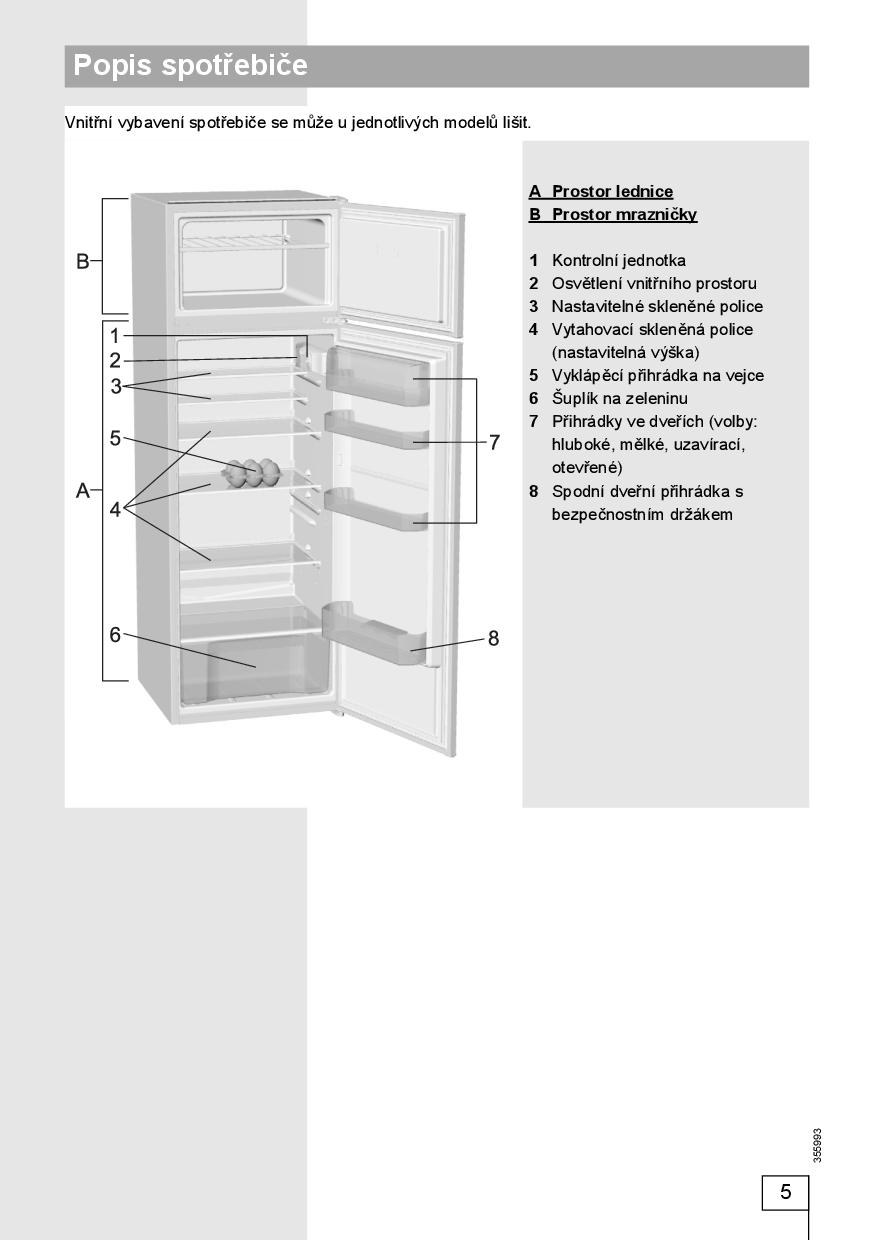 Popis spotřebiče

Vnitřní vybavení spotřebiče se může u jednotlivých modelů lišit.

B
1
2
3
5
A
4
6
7
8

A Prostor lednice
B Prostor mrazničky

1 Kontrolní jednotka
2 Osvětlení vnitřního prostoru
3 Nastavitelné skleněné police
4 Vytahovací skleněná police (nastavitelná výška)
5 Vyklápěcí přihrádka na vejce
6 Šuplík na zeleninu
7 Přihrádky ve dveřích (volby: hluboké, mělké, uzavírací, otevřené)
8 Spodní dveřní přihrádka s bezpečnostním držákem

355993

5