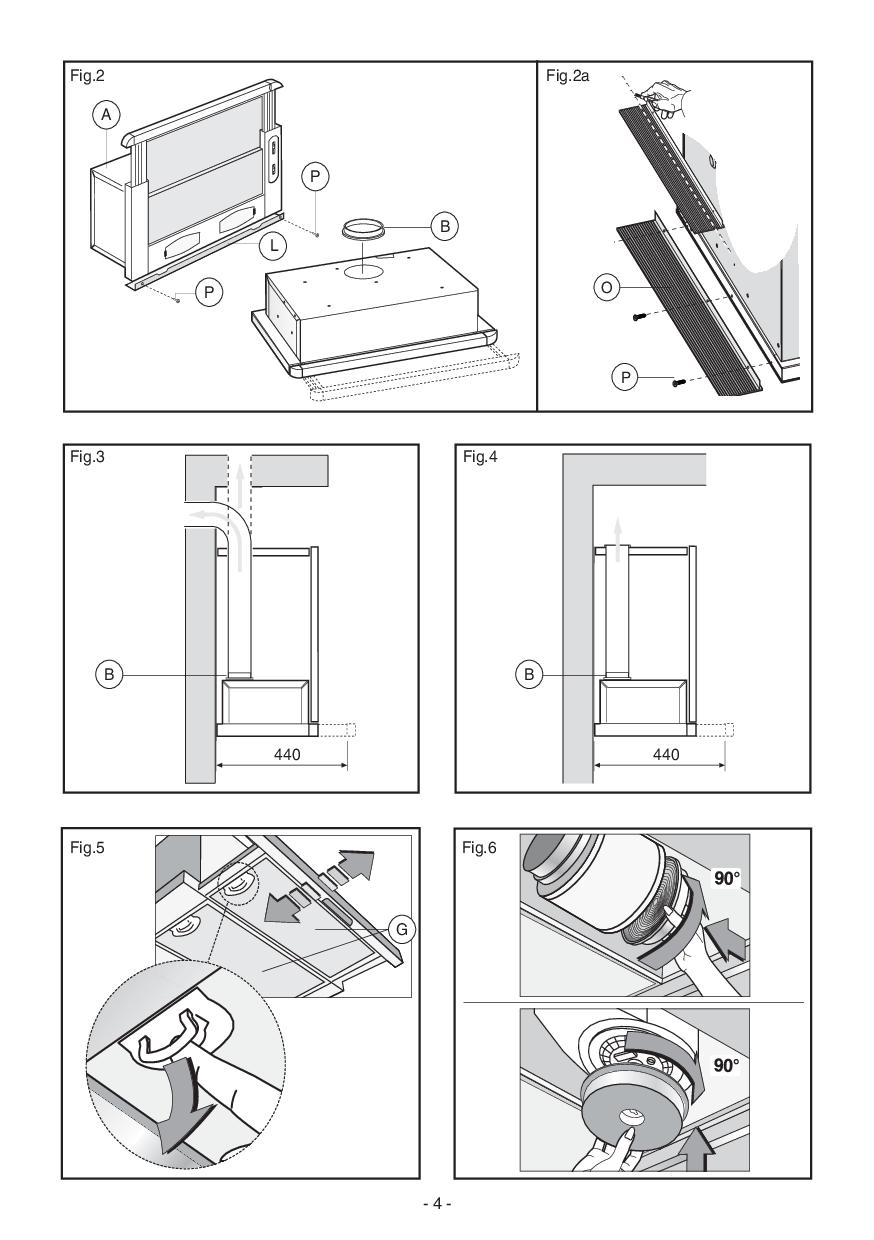 Fig.2

A

P

B

L

P

Fig.2a

O

P

Fig.3

B

440

Fig.4

B

440

Fig.5

G

Fig.6

90°

90°

- 4 -