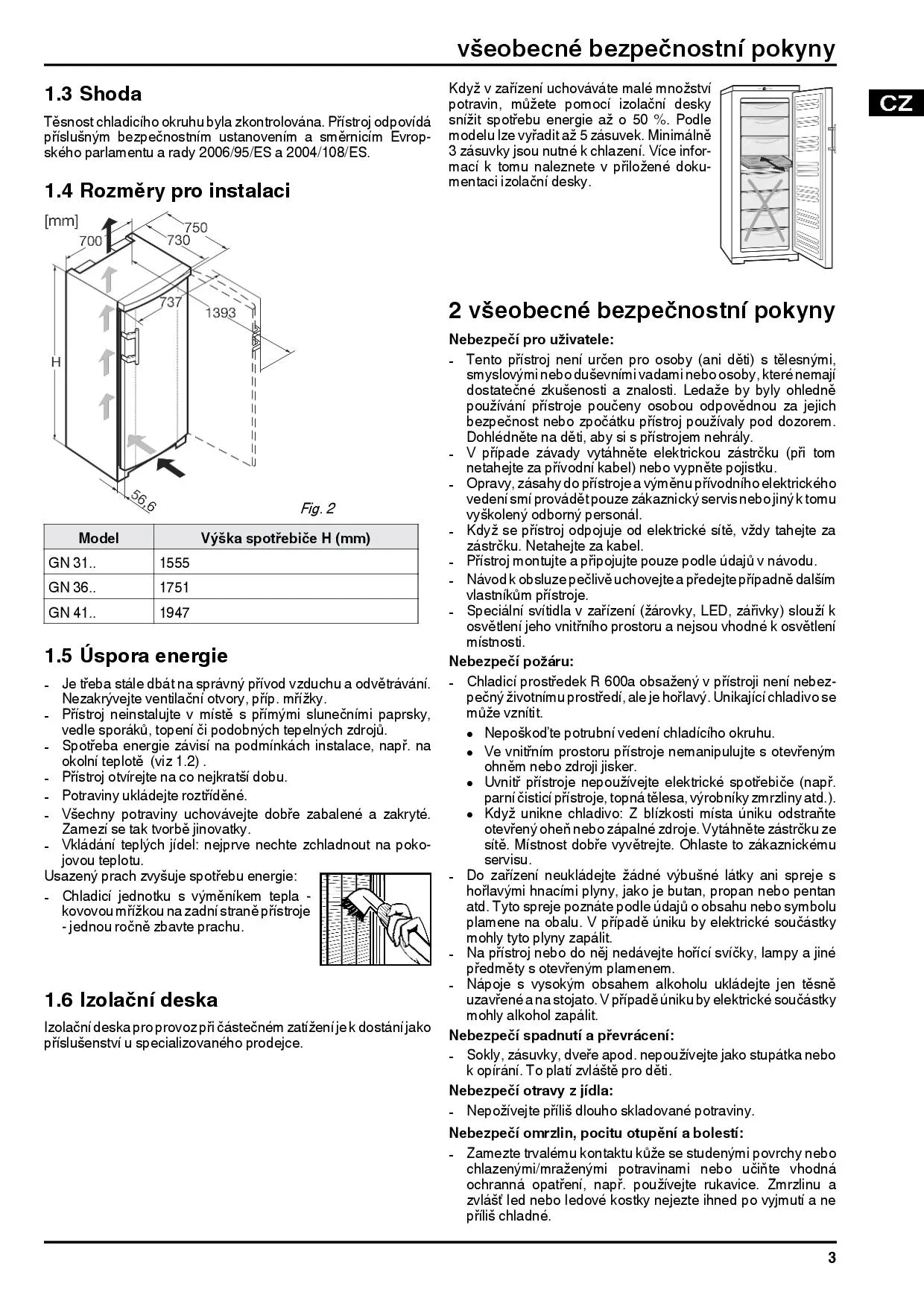 všeobecné bezpečnostní pokyny

CZ

1.3 Shoda

Těsnost chladicího okruhu byla zkontrolována. Přístroj odpovídá příslušným bezpečnostním ustanovením a směrnicím Evropského parlamentu a rady 2006/95/ES a 2004/108/ES.

1.4 Rozměry pro instalaci

[mm]

700

750

730

737

1393

H

56,6

Fig. 2

| Model | Výška spotřebiče H (mm) |
|---|---|
| GN 31.. | 1555 |
| GN 36.. | 1751 |
| GN 41.. | 1947 |

1.5 Úspora energie

- Je třeba stále dbát na správný přívod vzduchu a odvětrávání. Nezakrývejte ventilační otvory, příp. mřížky.
- Přístroj neinstalujte v místě s přímými slunečními paprsky, vedle sporáků, topení či podobných tepelných zdrojů.
- Spotřeba energie závisí na podmínkách instalace, např. na okolní teplotě (viz 1.2) .
- Přístroj otvírejte na co nejkratší dobu.
- Potraviny ukládejte roztříděné.
- Všechny potraviny uchovávejte dobře zabalené a zakryté. Zamezí se tak tvorbě jinovatky.
- Vkládání teplých jídel: nejprve nechte zchladnout na pokojovou teplotu.

Usazený prach zvyšuje spotřebu energie:
- Chladicí jednotku s výměníkem tepla - kovovou mřížkou na zadní straně přístroje - jednou ročně zbavte prachu.

1.6 Izolační deska

Izolační deska pro provoz při částečném zatížení je k dostání jako příslušenství u specializovaného prodejce.

Když v zařízení uchováváte malé množství potravin, můžete pomocí izolační desky snížit spotřebu energie až o 50 %. Podle modelu lze vyřadit až 5 zásuvek. Minimálně 3 zásuvky jsou nutné k chlazení. Více informací k tomu naleznete v přiložené dokumentaci izolační desky.

2 všeobecné bezpečnostní pokyny

Nebezpečí pro uživatele:
- Tento přístroj není určen pro osoby (ani děti) s tělesnými, smyslovými nebo duševními vadami nebo osoby, které nemají dostatečné zkušenosti a znalosti. Ledaže by byly ohledně používání přístroje poučeny osobou odpovědnou za jejich bezpečnost nebo zpočátku přístroj používaly pod dozorem. Dohlédněte na děti, aby si s přístrojem nehrály.
- V případe závady vytáhněte elektrickou zástrčku (při tom netahejte za přívodní kabel) nebo vypněte pojistku.
- Opravy, zásahy do přístroje a výměnu přívodního elektrického vedení smí provádět pouze zákaznický servis nebo jiný k tomu vyškolený odborný personál.
- Když se přístroj odpojuje od elektrické sítě, vždy tahejte za zástrčku. Netahejte za kabel.
- Přístroj montujte a připojujte pouze podle údajů v návodu.
- Návod k obsluze pečlivě uchovejte a předejte případně dalším vlastníkům přístroje.
- Speciální svítidla v zařízení (žárovky, LED, zářivky) slouží k osvětlení jeho vnitřního prostoru a nejsou vhodné k osvětlení místnosti.

Nebezpečí požáru:
- Chladicí prostředek R 600a obsažený v přístroji není nebezpečný životnímu prostředí, ale je hořlavý. Unikající chladivo se může vznítit.
  • Nepoškoďte potrubní vedení chladícího okruhu.
  • Ve vnitřním prostoru přístroje nemanipulujte s otevřeným ohněm nebo zdroji jisker.
  • Uvnitř přístroje nepoužívejte elektrické spotřebiče (např. parní čisticí přístroje, topná tělesa, výrobníky zmrzliny atd.).
  • Když unikne chladivo: Z blízkosti místa úniku odstraňte otevřený oheň nebo zápalné zdroje. Vytáhněte zástrčku ze sítě. Místnost dobře vyvětrejte. Ohlaste to zákaznickému servisu.
- Do zařízení neukládejte žádné výbušné látky ani spreje s hořlavými hnacími plyny, jako je butan, propan nebo pentan atd. Tyto spreje poznáte podle údajů o obsahu nebo symbolu plamene na obalu. V případě úniku by elektrické součástky mohly tyto plyny zapálit.
- Na přístroj nebo do něj nedávejte hořící svíčky, lampy a jiné předměty s otevřeným plamenem.
- Nápoje s vysokým obsahem alkoholu ukládejte jen těsně uzavřené a na stojato. V případě úniku by elektrické součástky mohly alkohol zapálit.

Nebezpečí spadnutí a převrácení:
- Sokly, zásuvky, dveře apod. nepoužívejte jako stupátka nebo k opírání. To platí zvláště pro děti.

Nebezpečí otravy z jídla:
- Nepožívejte příliš dlouho skladované potraviny.

Nebezpečí omrzlin, pocitu otupění a bolestí:
- Zamezte trvalému kontaktu kůže se studenými povrchy nebo chlazenými/mraženými potravinami nebo učiňte vhodná ochranná opatření, např. používejte rukavice. Zmrzlinu a zvlášť led nebo ledové kostky nejezte ihned po vyjmutí a ne příliš chladné.

3