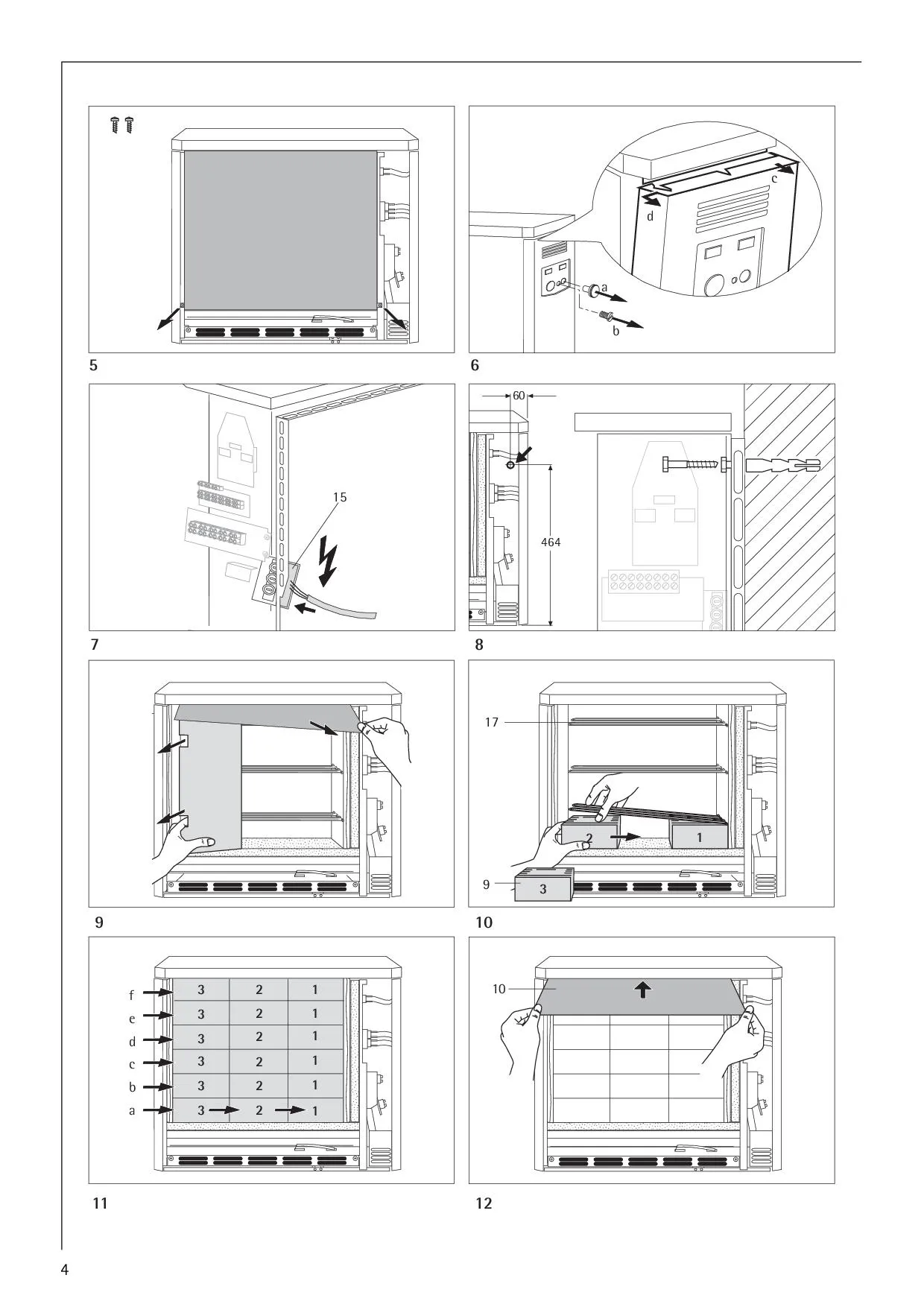 5

c
d
a
b
6

15
7

60
464
8

9

17
2
1
9
3
10

f 3 2 1
e 3 2 1
d 3 2 1
c 3 2 1
b 3 2 1
a 3 2 1
11

10
12

4