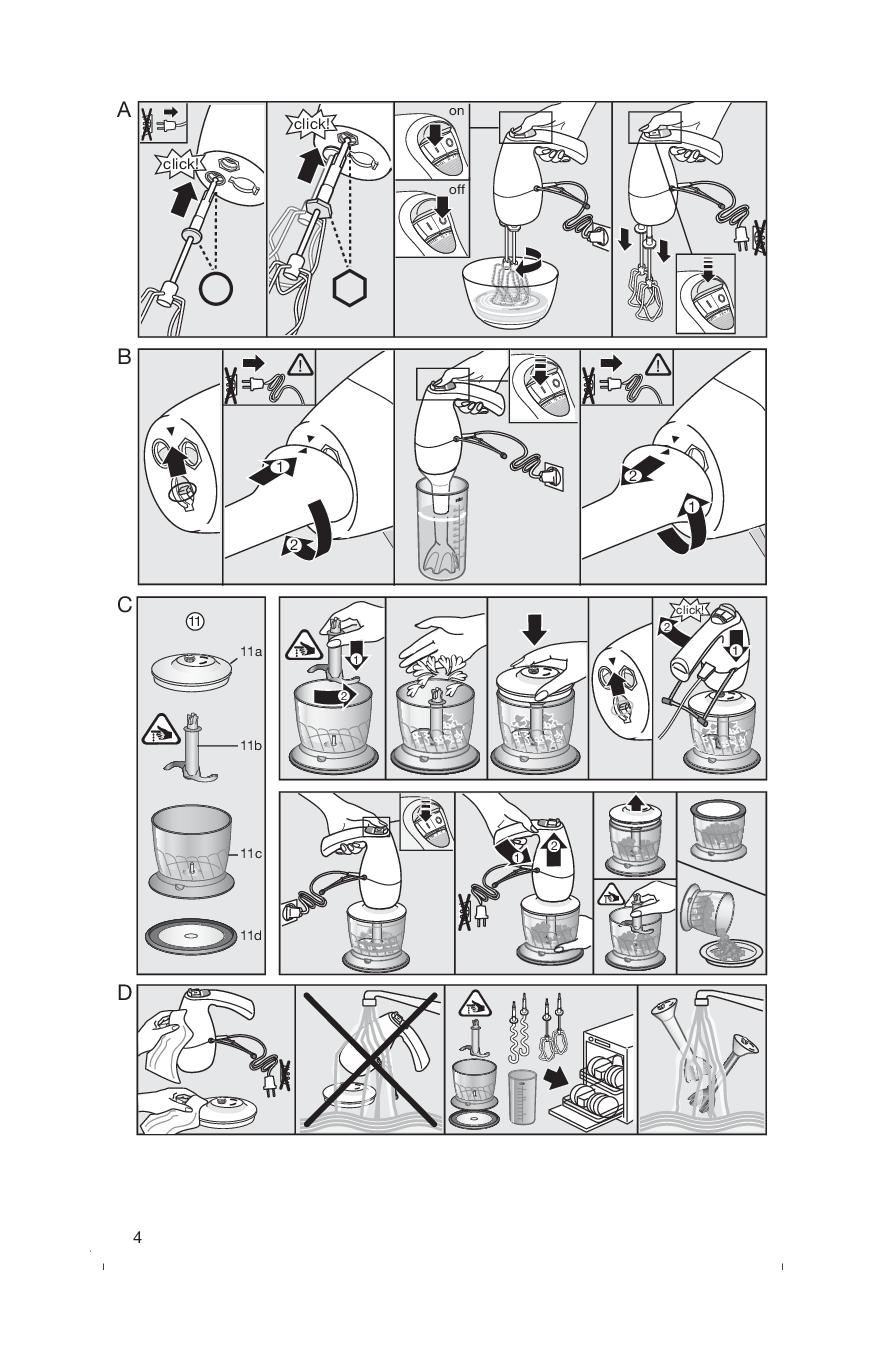 A

click!

click!

on

off

B

1

2

2

1

C

11

11a

11b

11c

11d

1

2

click!

2

1

1

2

D

4