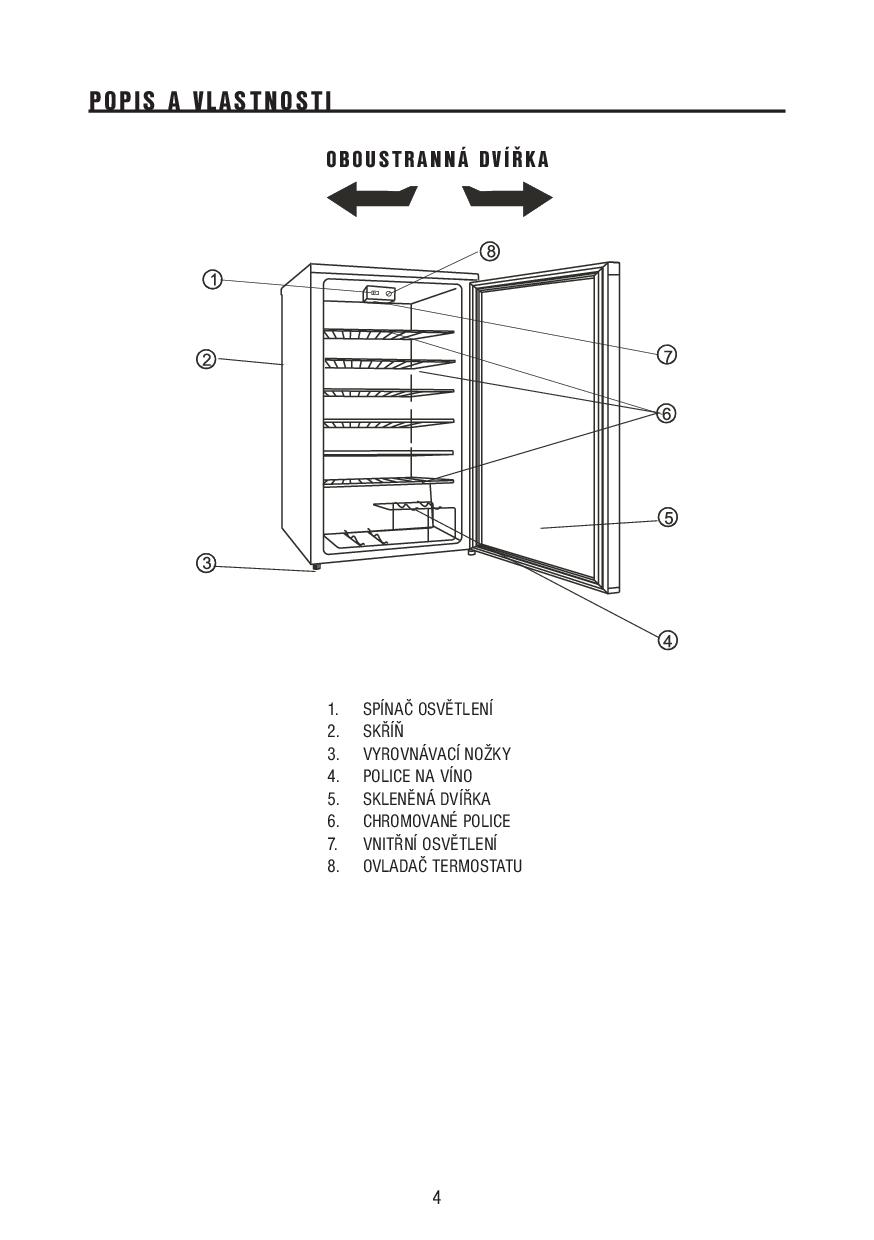 POPIS A VLASTNOSTI

OBOUSTRANNÁ DVÍŘKA

8
1
7
2
6
5
3
4

1. SPÍNAČ OSVĚTLENÍ
2. SKŘÍŇ
3. VYROVNÁVACÍ NOŽKY
4. POLICE NA VÍNO
5. SKLENĚNÁ DVÍŘKA
6. CHROMOVANÉ POLICE
7. VNITŘNÍ OSVĚTLENÍ
8. OVLADAČ TERMOSTATU

4