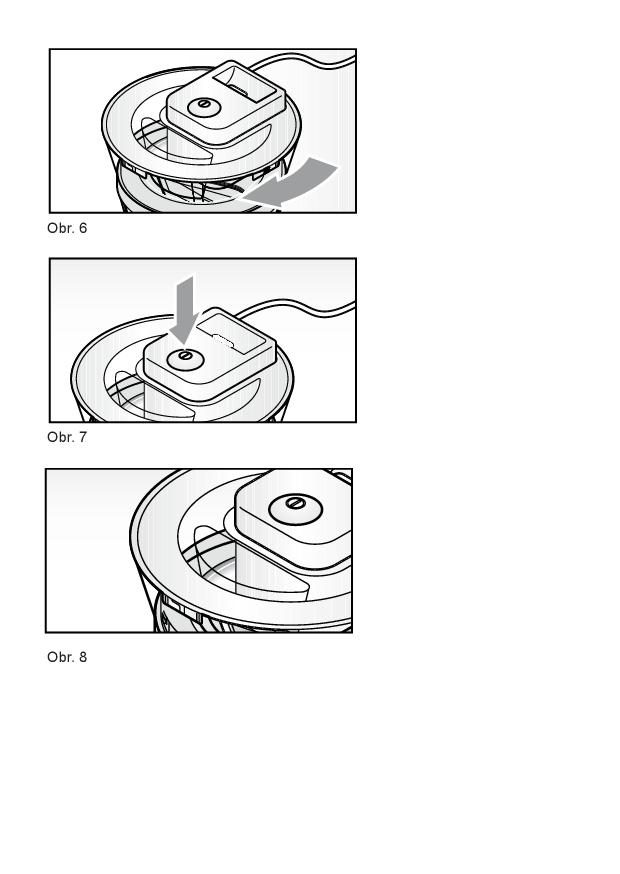 Obr. 6

Obr. 7

Obr. 8