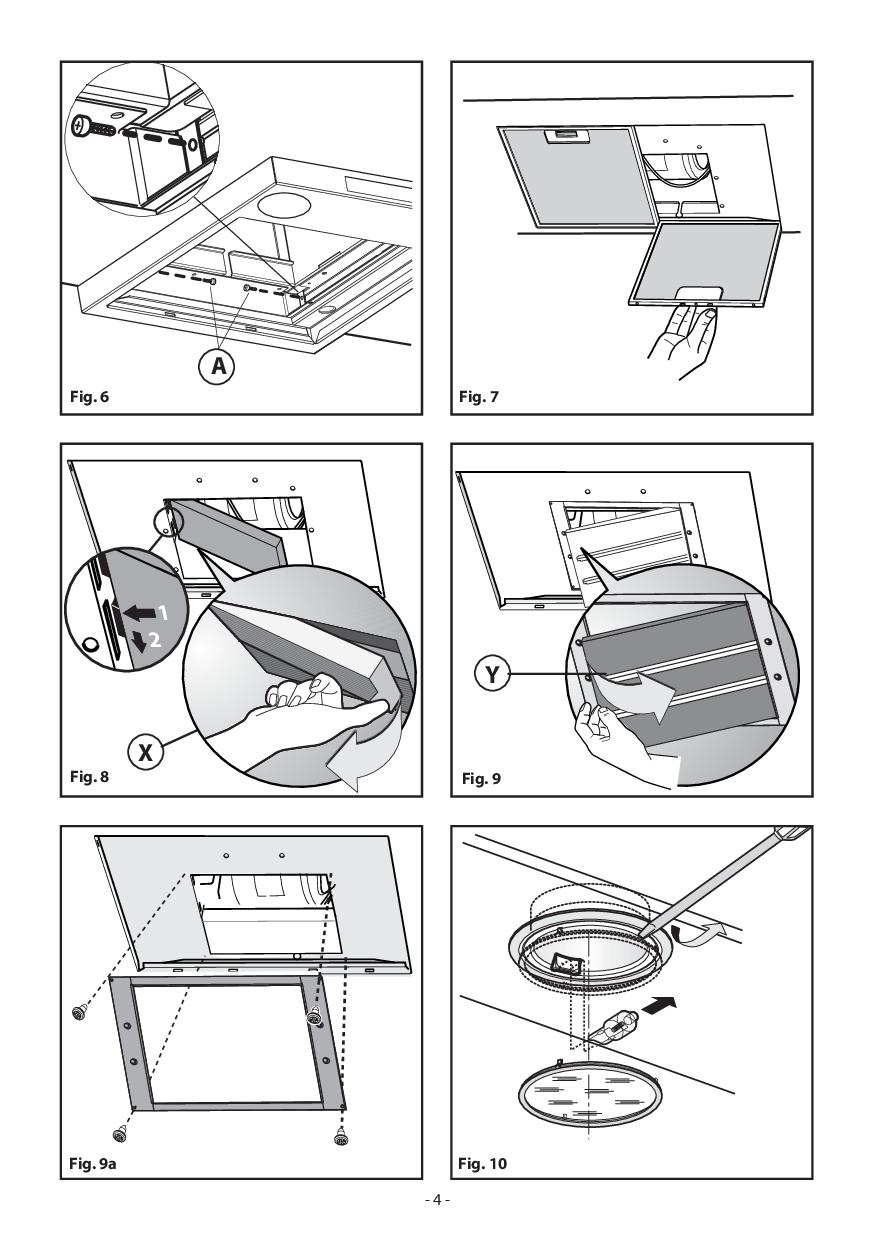 A

Fig. 6

Fig. 7

1
2
X

Fig. 8

Y

Fig. 9

Fig. 9a

Fig. 10

- 4 -