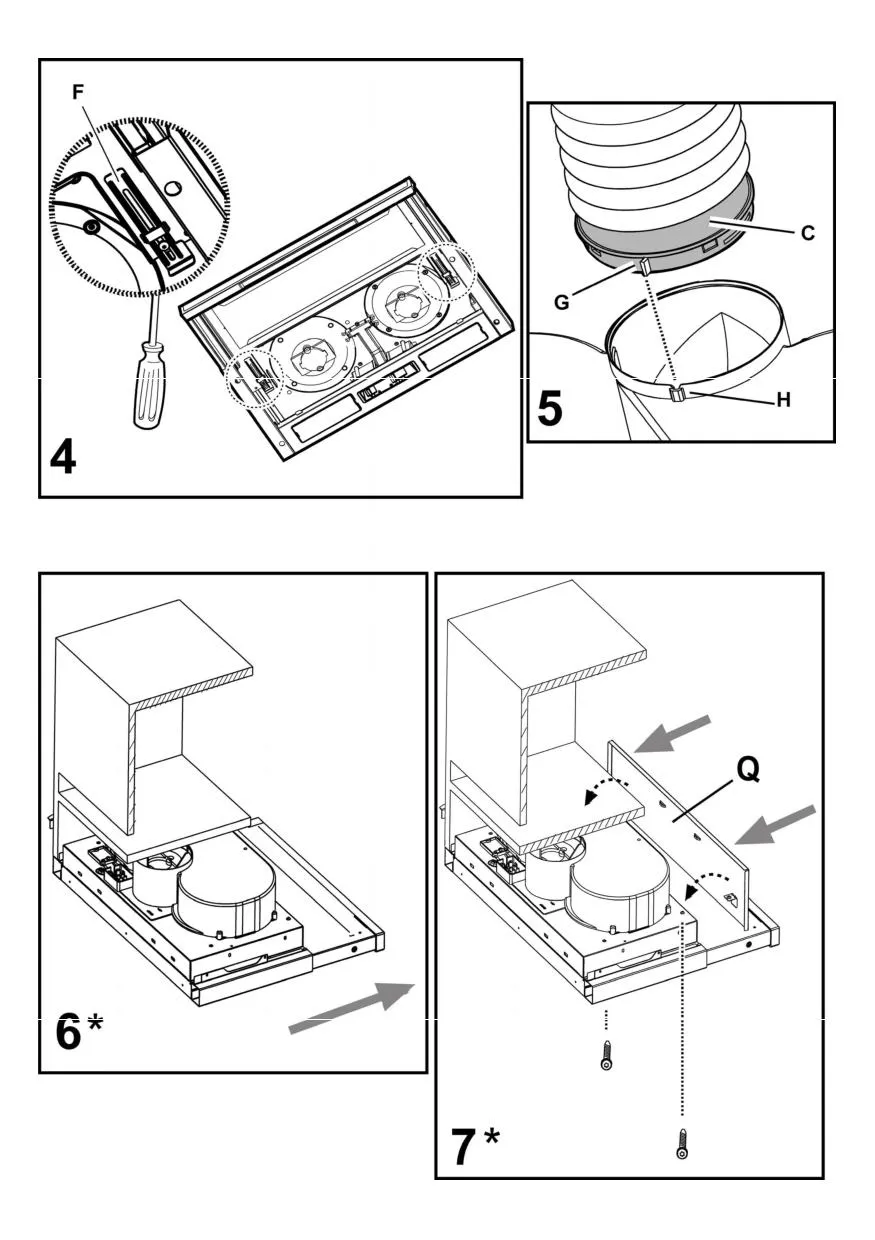 F

4

C

G

H

5

6*

Q

7*