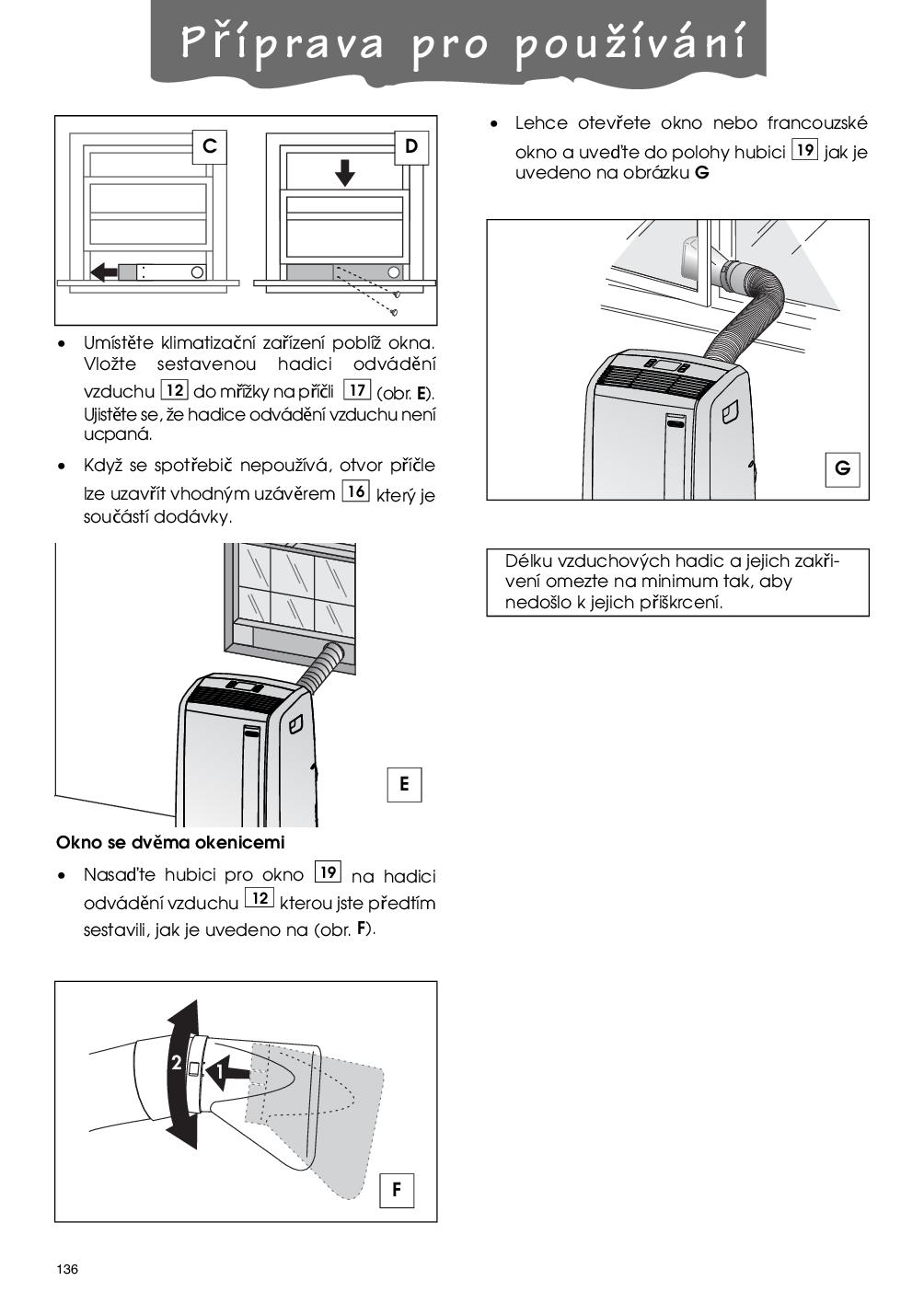 Příprava pro používání

C

D

• Umístěte klimatizační zařízení poblíž okna. Vložte sestavenou hadici odvádění vzduchu 12 do mřížky na příčli 17 (obr. E). Ujistěte se, že hadice odvádění vzduchu není ucpaná.

• Když se spotřebič nepoužívá, otvor příčle lze uzavřít vhodným uzávěrem 16 který je součástí dodávky.

E

Okno se dvěma okenicemi

• Nasaďte hubici pro okno 19 na hadici odvádění vzduchu 12 kterou jste předtím sestavili, jak je uvedeno na (obr. F).

2

1

F

• Lehce otevřete okno nebo francouzské okno a uveďte do polohy hubici 19 jak je uvedeno na obrázku G

G

Délku vzduchových hadic a jejich zakřivení omezte na minimum tak, aby nedošlo k jejich přiškrcení.

136