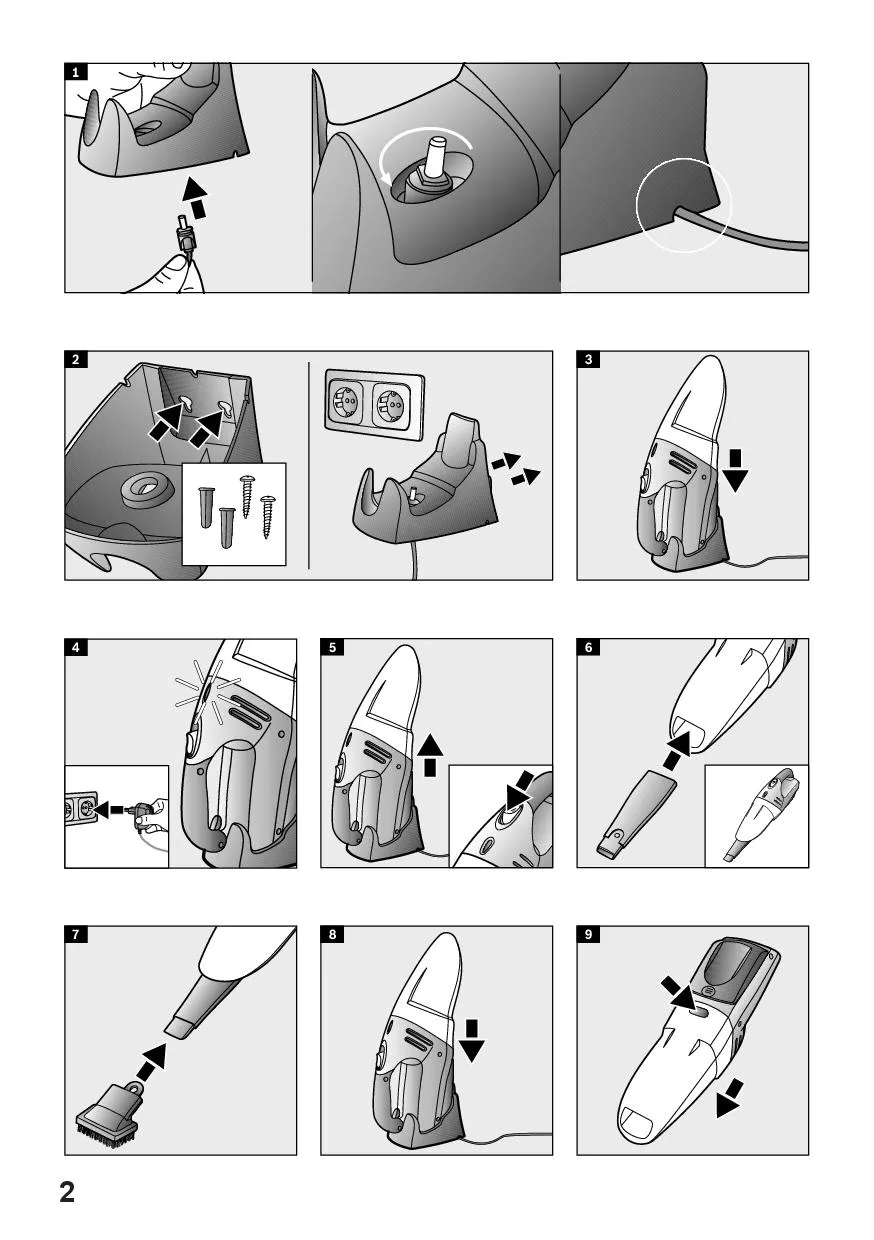 1

2

3

4

5

6

7

8

9

2