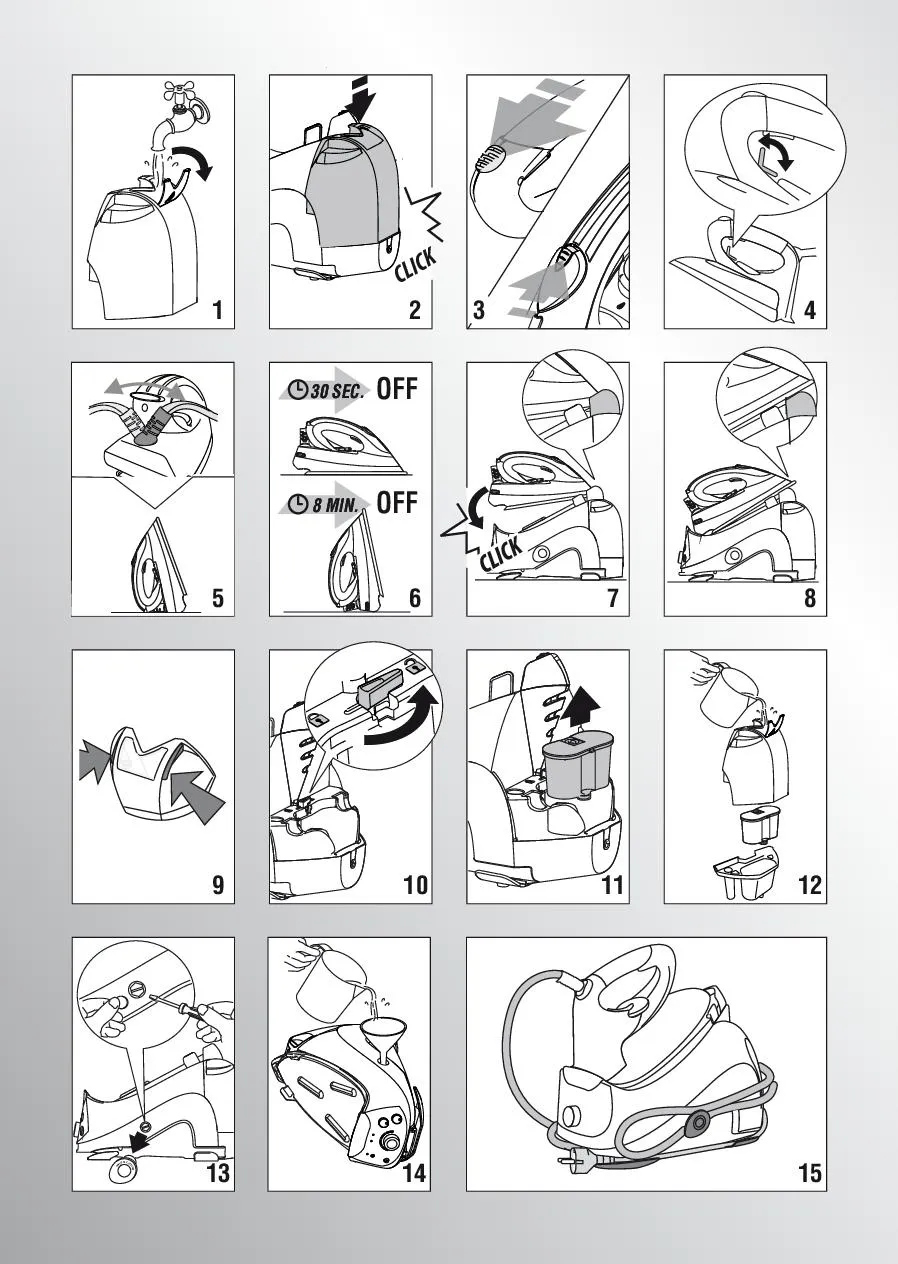 1

CLICK

2

3

4

5

30 SEC. OFF

8 MIN. OFF

6

CLICK

7

8

9

10

11

12

13

14

15