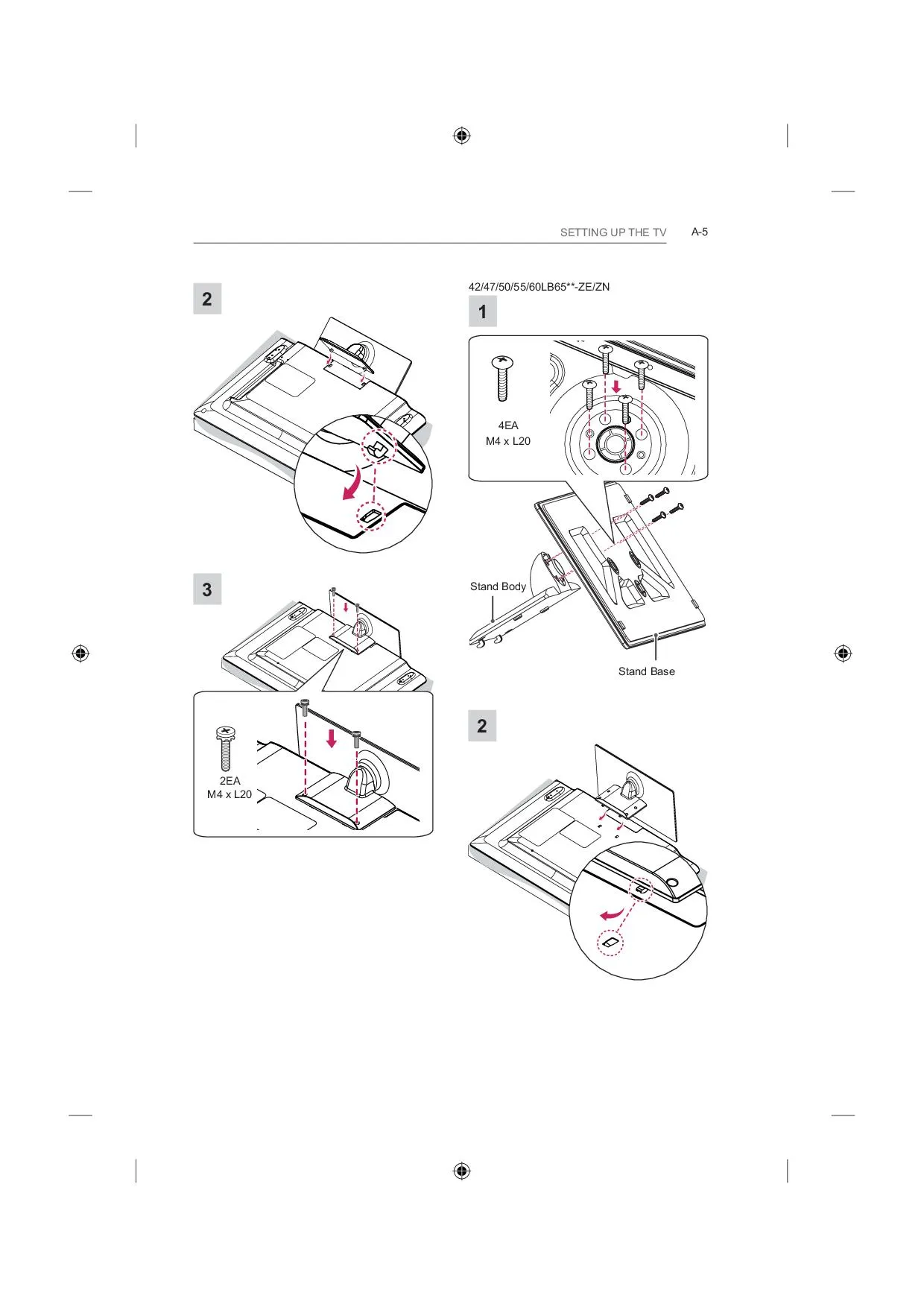 SETTING UP THE TV A-5

2

3

2EA
M4 x L20

42/47/50/55/60LB65**-ZE/ZN

1

4EA
M4 x L20

Stand Body

Stand Base

2