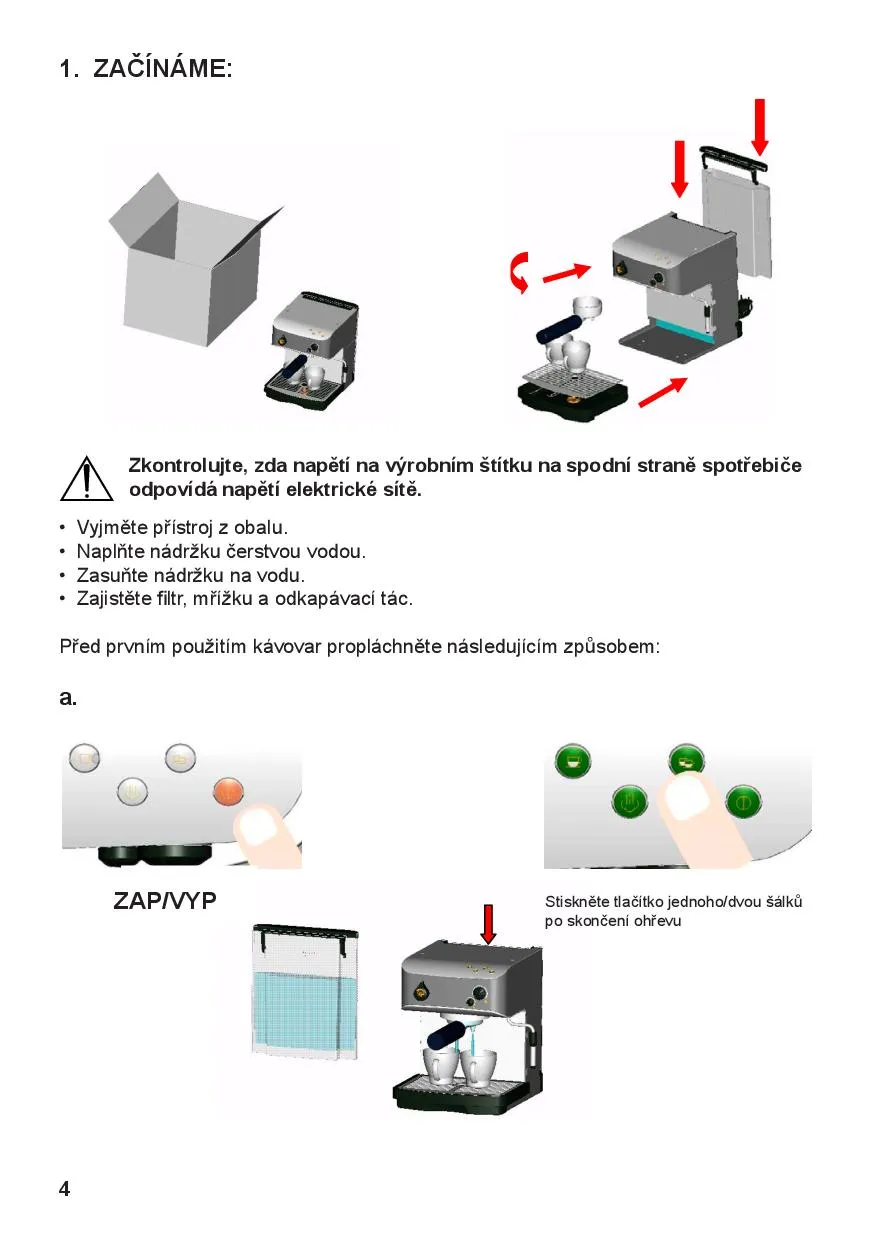 1. ZAČÍNÁME:

Zkontrolujte, zda napětí na výrobním štítku na spodní straně spotřebiče odpovídá napětí elektrické sítě.

• Vyjměte přístroj z obalu.
• Naplňte nádržku čerstvou vodou.
• Zasuňte nádržku na vodu.
• Zajistěte filtr, mřížku a odkapávací tác.

Před prvním použitím kávovar propláchněte následujícím způsobem:

a.

ZAP/VYP

Stiskněte tlačítko jednoho/dvou šálků po skončení ohřevu

4