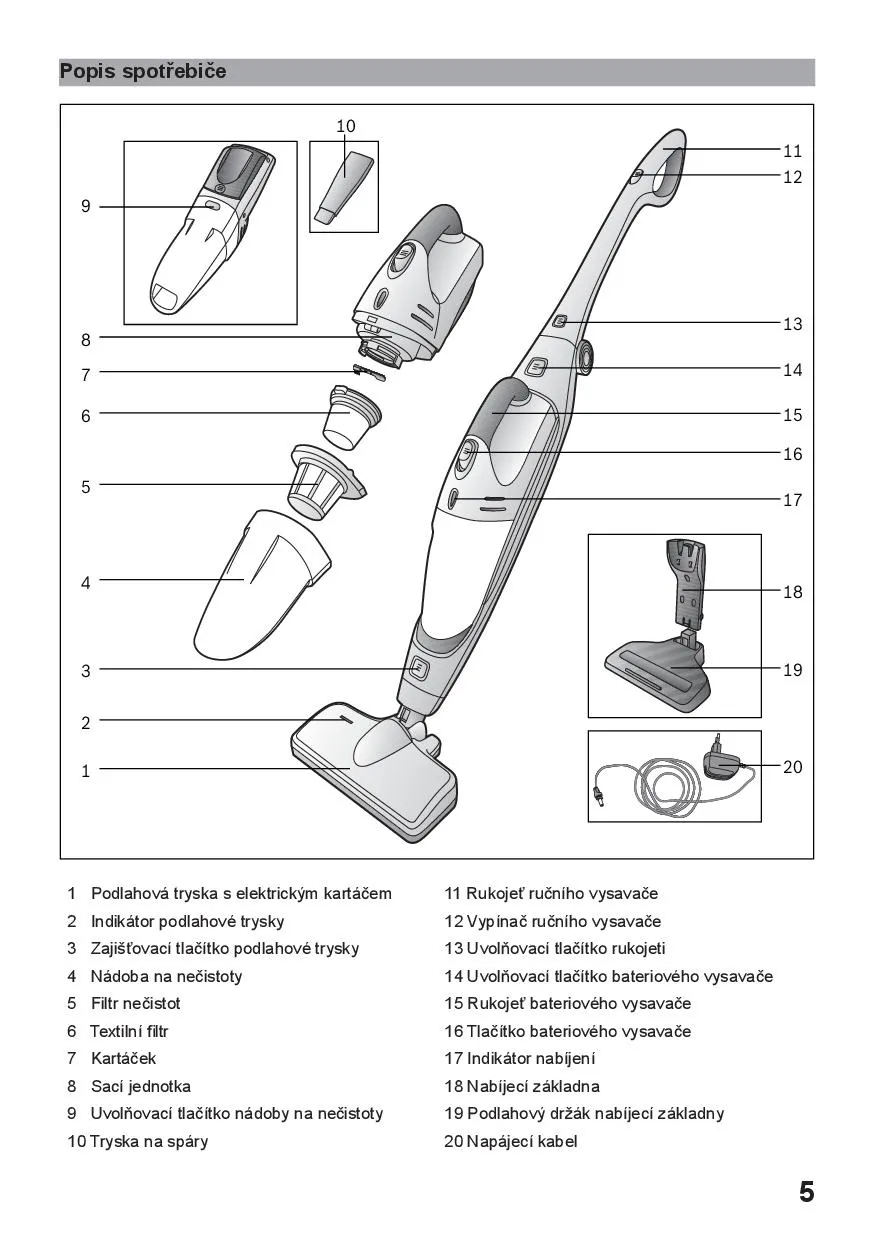 Popis spotřebiče

10
9
8
7
6
5
4
3
2
1
11
12
13
14
15
16
17
18
19
20

1 Podlahová tryska s elektrickým kartáčem
2 Indikátor podlahové trysky
3 Zajišťovací tlačítko podlahové trysky
4 Nádoba na nečistoty
5 Filtr nečistot
6 Textilní filtr
7 Kartáček
8 Sací jednotka
9 Uvolňovací tlačítko nádoby na nečistoty
10 Tryska na spáry

11 Rukojeť ručního vysavače
12 Vypínač ručního vysavače
13 Uvolňovací tlačítko rukojeti
14 Uvolňovací tlačítko bateriového vysavače
15 Rukojeť bateriového vysavače
16 Tlačítko bateriového vysavače
17 Indikátor nabíjení
18 Nabíjecí základna
19 Podlahový držák nabíjecí základny
20 Napájecí kabel

5