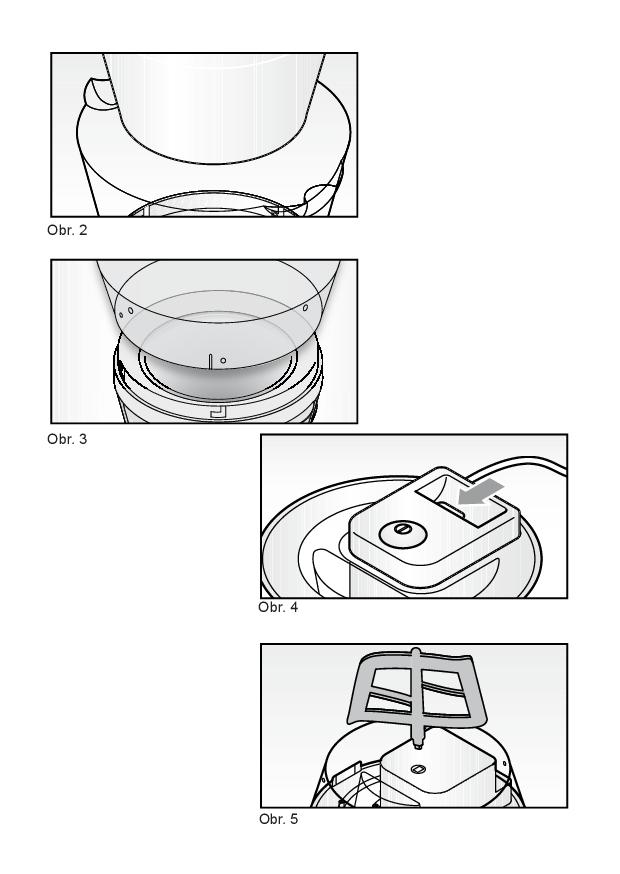 Obr. 2

Obr. 3

Obr. 4

Obr. 5