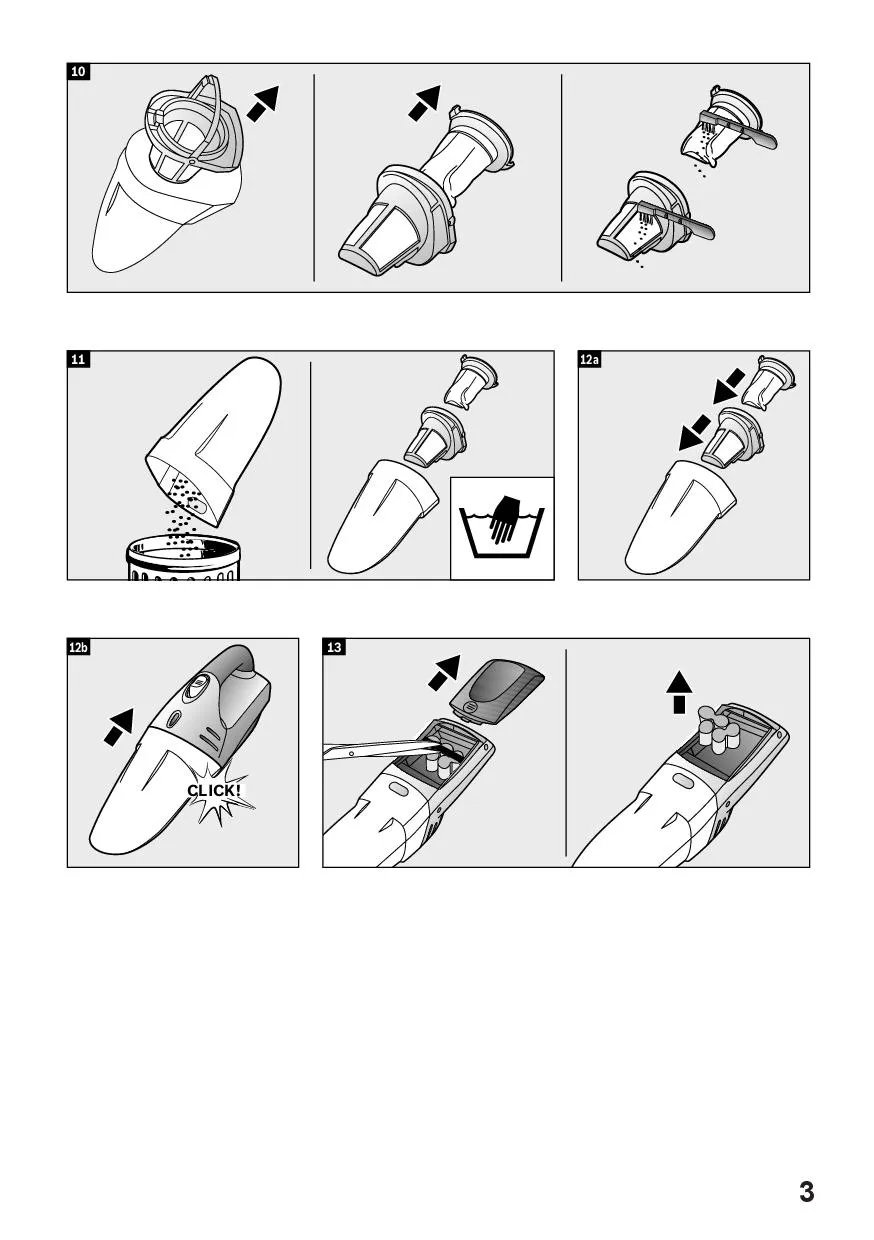 10

11

12a

12b

CLICK!

13

3