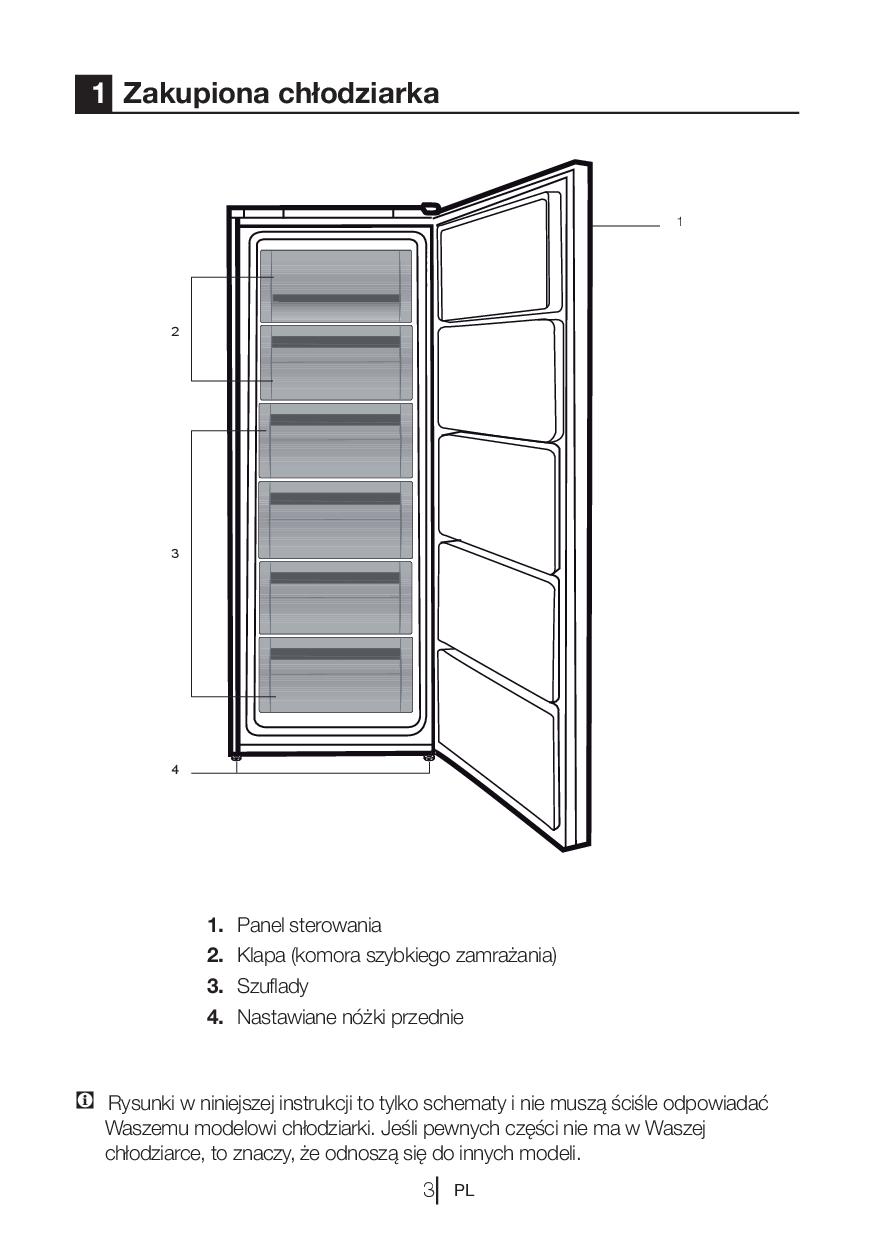 1 Zakupiona chłodziarka

1

2

3

4

1. Panel sterowania
2. Klapa (komora szybkiego zamrażania)
3. Szuflady
4. Nastawiane nóżki przednie

Rysunki w niniejszej instrukcji to tylko schematy i nie muszą ściśle odpowiadać Waszemu modelowi chłodziarki. Jeśli pewnych części nie ma w Waszej chłodziarce, to znaczy, że odnoszą się do innych modeli.

3 PL