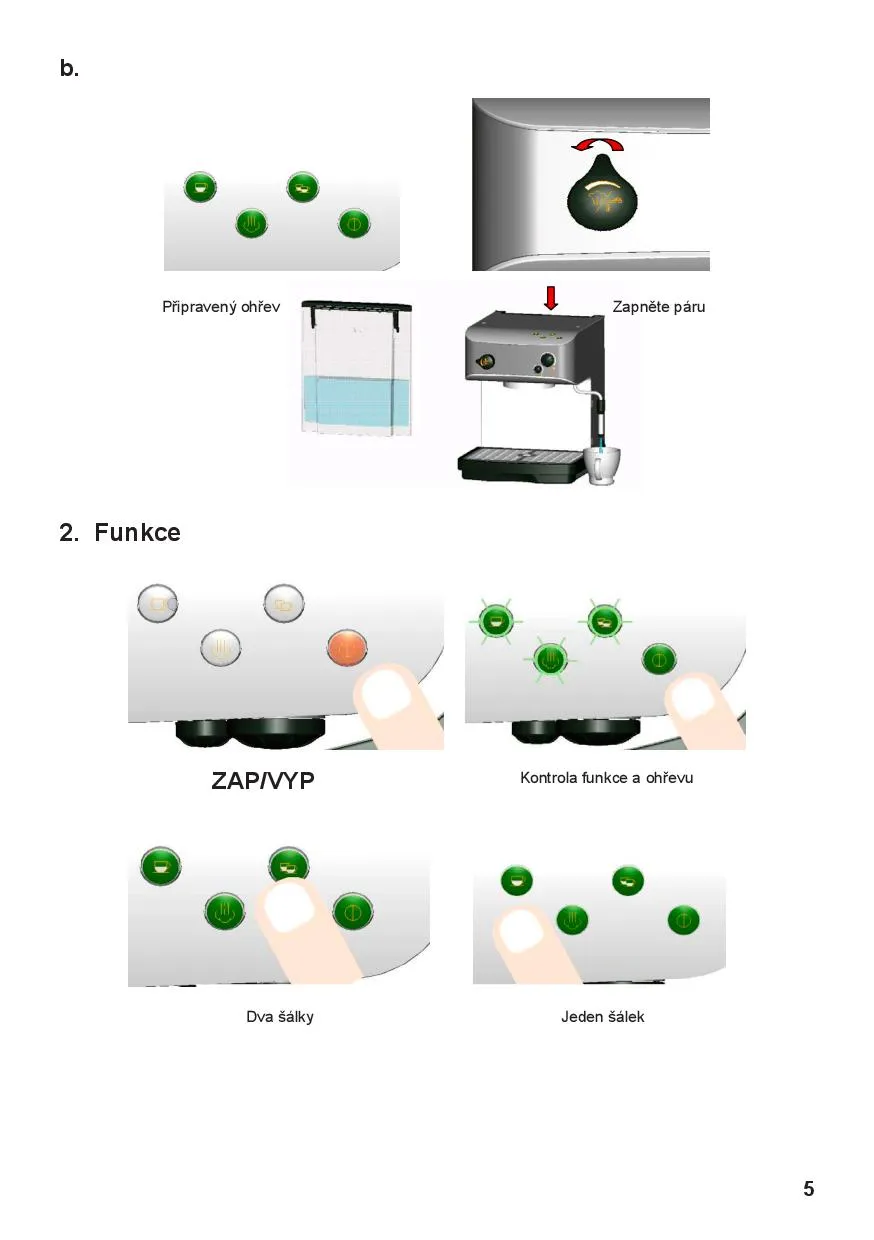 b.

Připravený ohřev

Zapněte páru

2. Funkce

ZAP/VYP

Kontrola funkce a ohřevu

Dva šálky

Jeden šálek

5