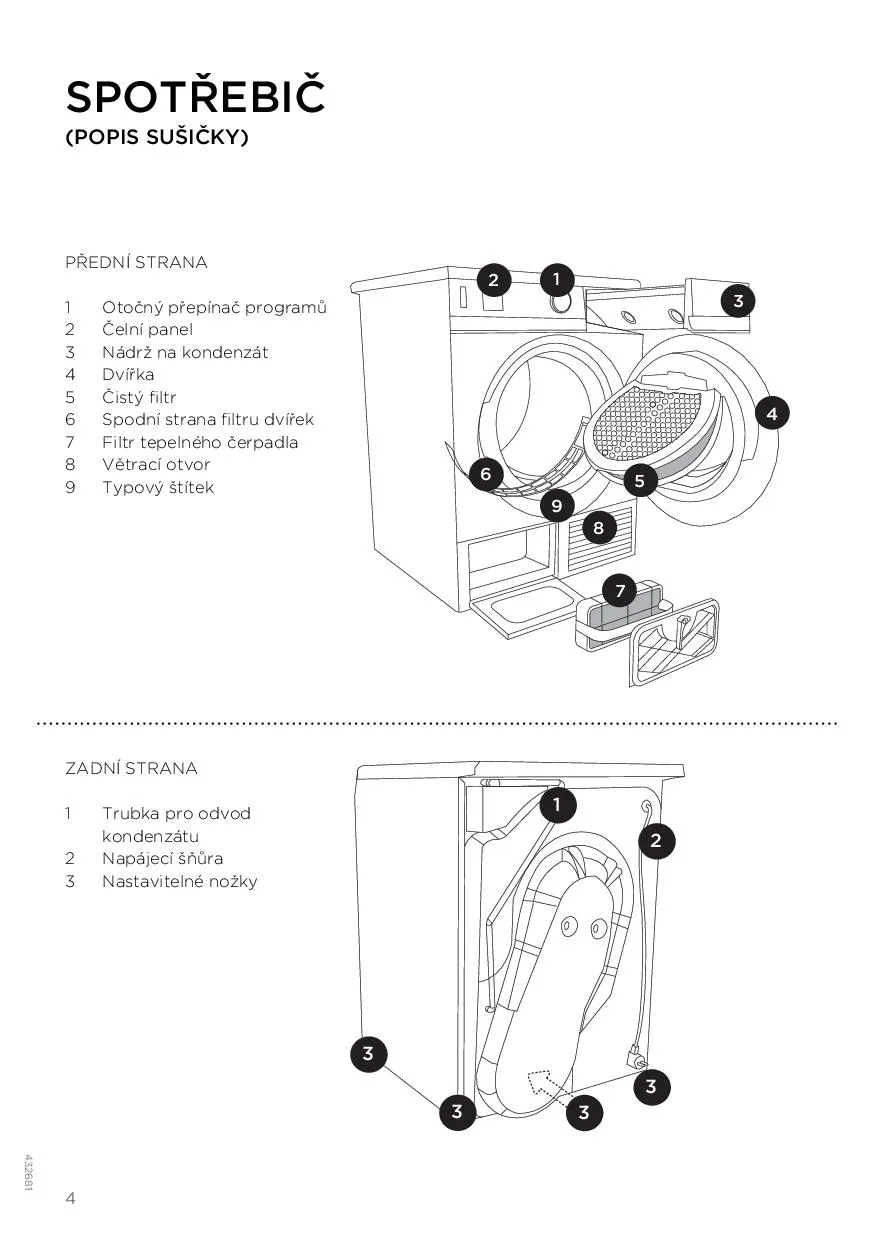 SPOTŘEBIČ
(POPIS SUŠIČKY)

PŘEDNÍ STRANA

1 Otočný přepínač programů
2 Čelní panel
3 Nádrž na kondenzát
4 Dvířka
5 Čistý filtr
6 Spodní strana filtru dvířek
7 Filtr tepelného čerpadla
8 Větrací otvor
9 Typový štítek

2 1 3 4 6 5 9 8 7

ZADNÍ STRANA

1 Trubka pro odvod kondenzátu
2 Napájecí šňůra
3 Nastavitelné nožky

1 2 3 3 3 3

432681

4