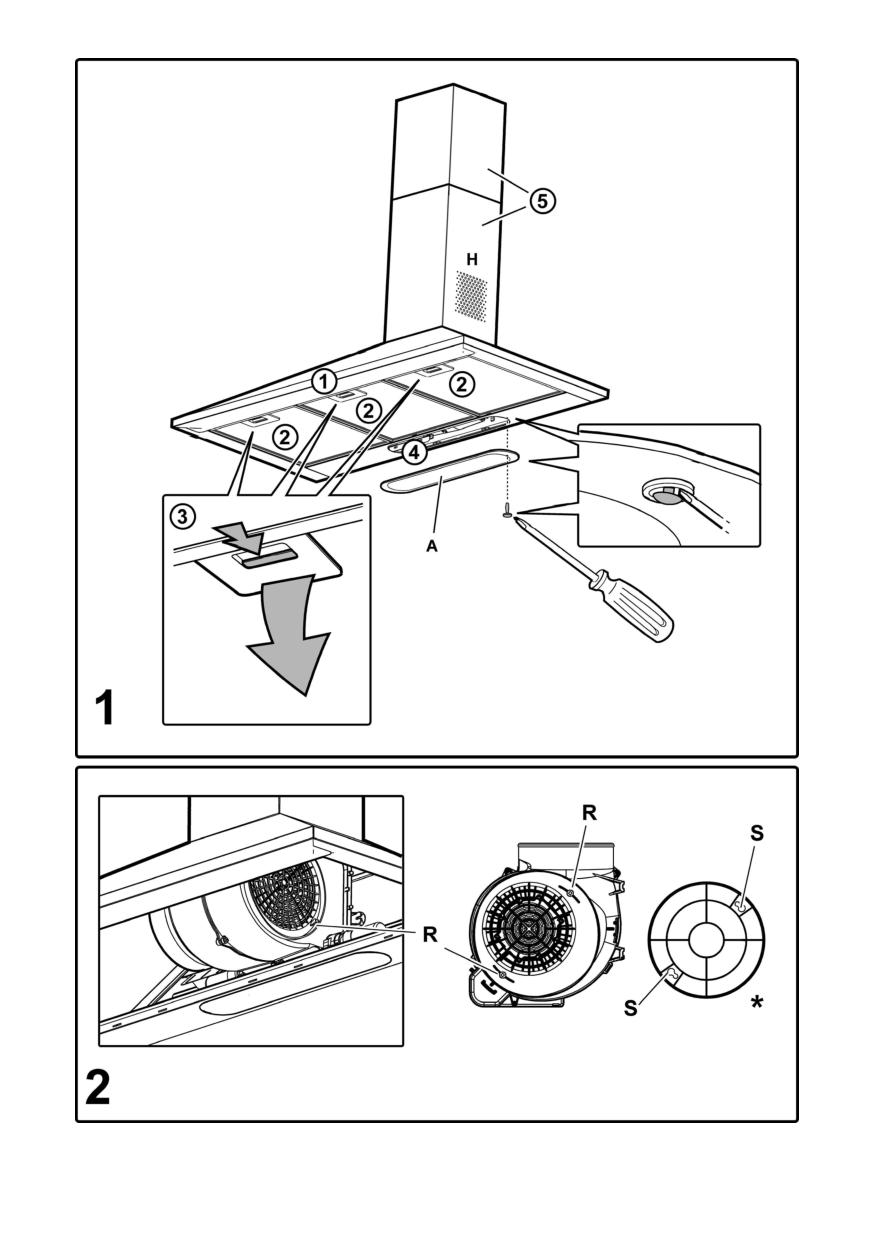 5
H
1
2
2
2
4
3
A
1

R
R
S
S
*
2