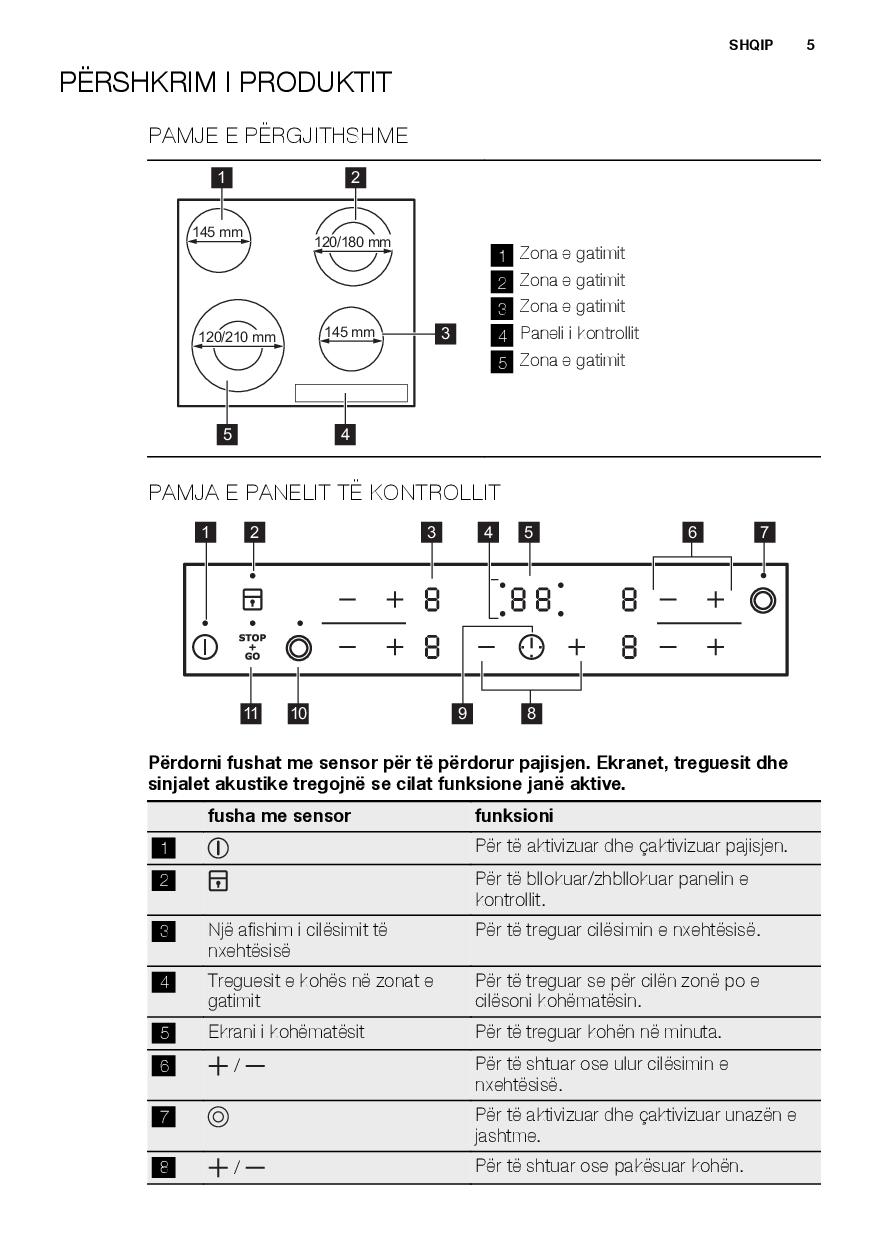 SHQIP 5

PËRSHKRIM I PRODUKTIT

PAMJE E PËRGJITHSHME

1 2
145 mm
120/180 mm
120/210 mm
145 mm 3
5 4

1 Zona e gatimit
2 Zona e gatimit
3 Zona e gatimit
4 Paneli i kontrollit
5 Zona e gatimit

PAMJA E PANELIT TË KONTROLLIT

1 2 3 4 5 6 7
STOP + GO
11 10 9 8

Përdorni fushat me sensor për të përdorur pajisjen. Ekranet, treguesit dhe sinjalet akustike tregojnë se cilat funksione janë aktive.

| | fusha me sensor | funksioni |
|---|---|---|
| 1 | | Për të aktivizuar dhe çaktivizuar pajisjen. |
| 2 | | Për të bllokuar/zhbllokuar panelin e kontrollit. |
| 3 | Një afishim i cilësimit të nxehtësisë | Për të treguar cilësimin e nxehtësisë. |
| 4 | Treguesit e kohës në zonat e gatimit | Për të treguar se për cilën zonë po e cilësoni kohëmatësin. |
| 5 | Ekrani i kohëmatësit | Për të treguar kohën në minuta. |
| 6 | + / — | Për të shtuar ose ulur cilësimin e nxehtësisë. |
| 7 | | Për të aktivizuar dhe çaktivizuar unazën e jashtme. |
| 8 | + / — | Për të shtuar ose pakësuar kohën. |