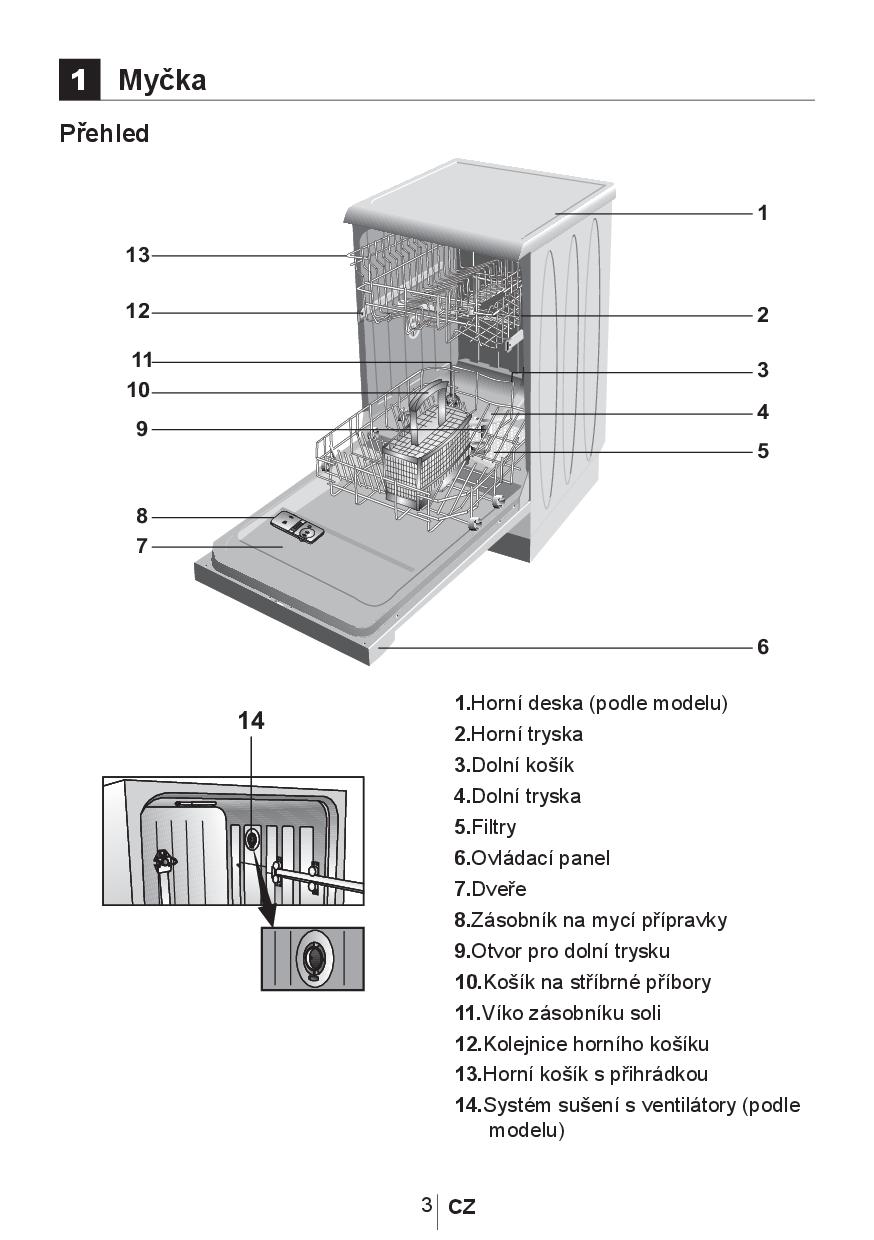 1 Myčka

Přehled

13
12
11
10
9
8
7
1
2
3
4
5
6

14

1.Horní deska (podle modelu)
2.Horní tryska
3.Dolní košík
4.Dolní tryska
5.Filtry
6.Ovládací panel
7.Dveře
8.Zásobník na mycí přípravky
9.Otvor pro dolní trysku
10.Košík na stříbrné příbory
11.Víko zásobníku soli
12.Kolejnice horního košíku
13.Horní košík s přihrádkou
14.Systém sušení s ventilátory (podle modelu)

3 CZ