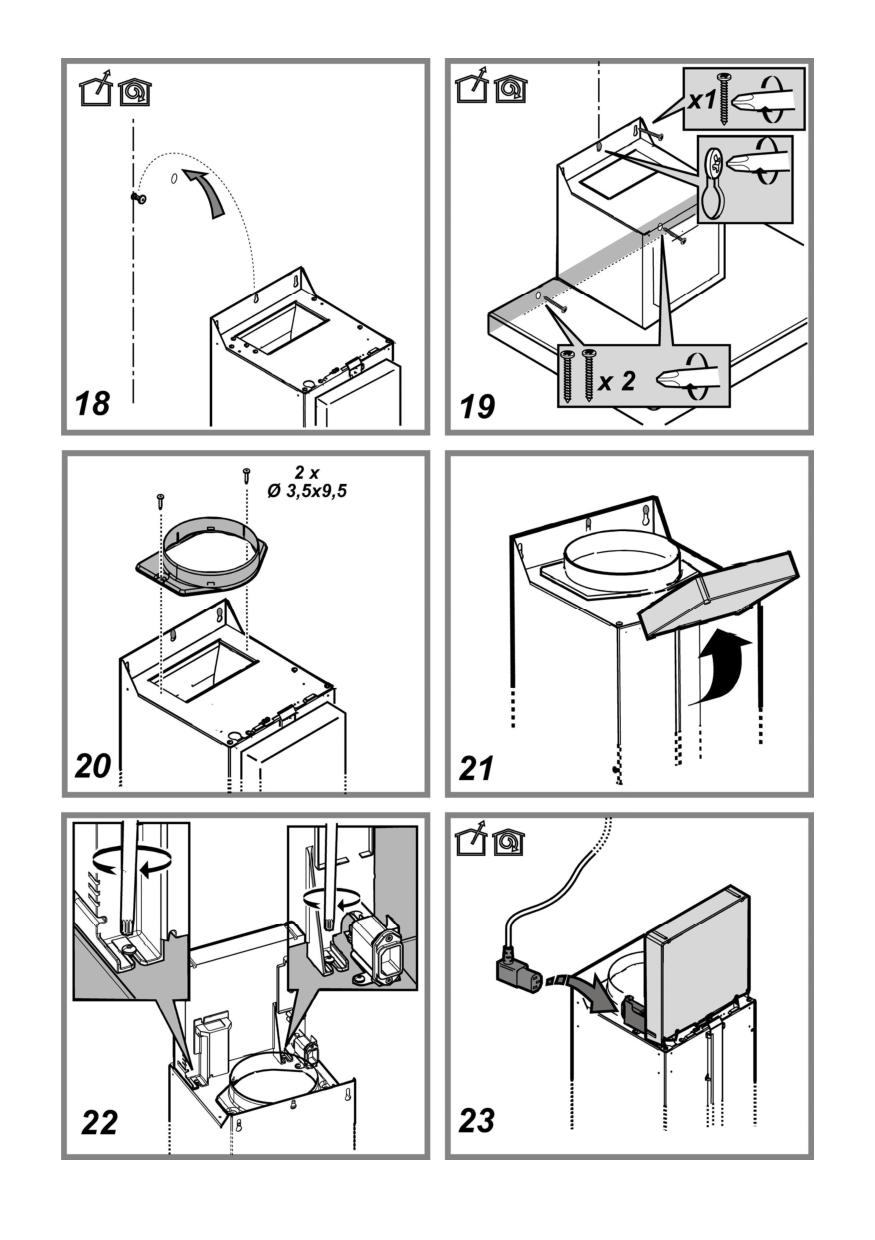 18

x1

x 2

19

2 x
Ø 3,5x9,5

20

21

22

23