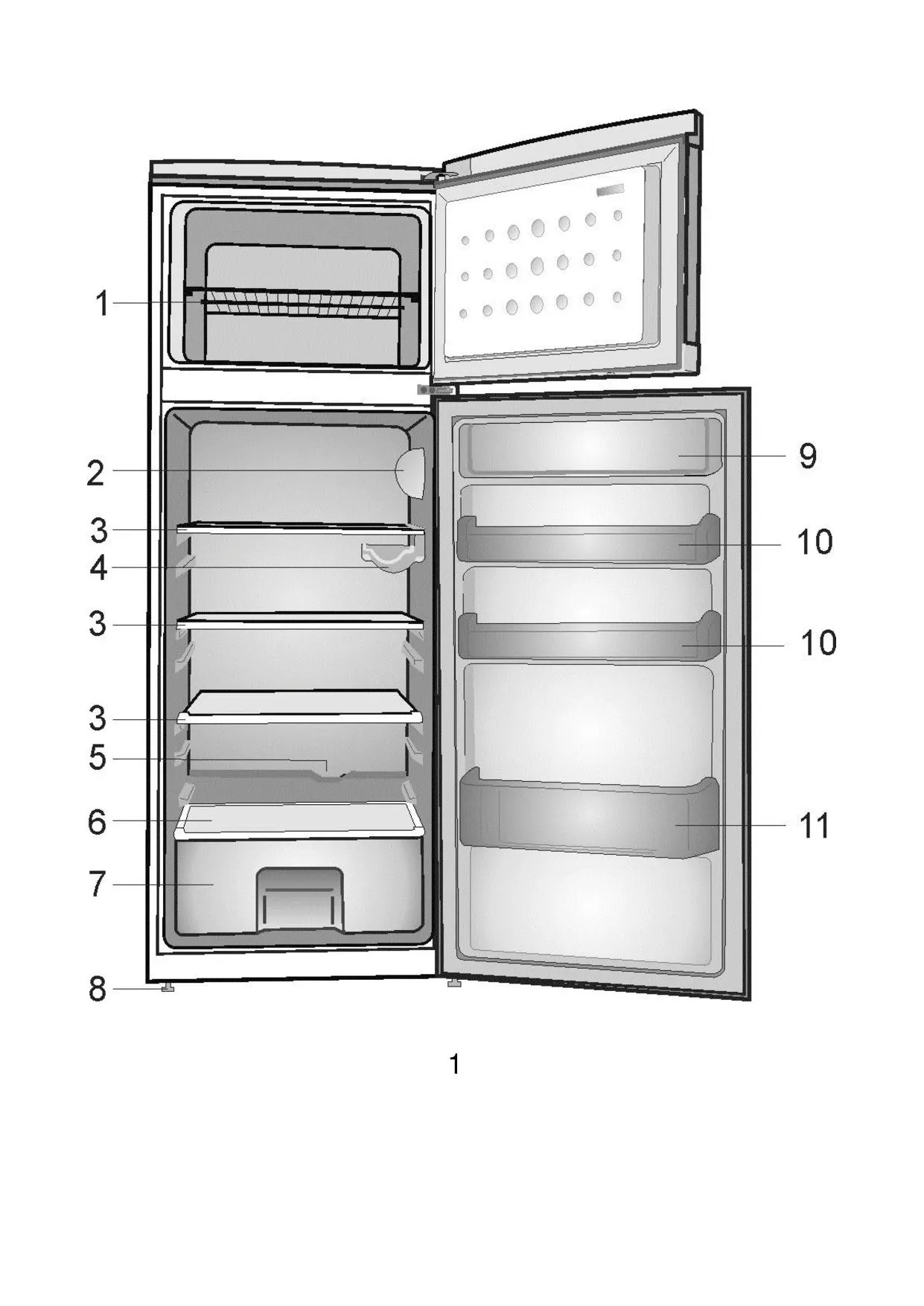 1
2
3
4
3
3
5
6
7
8
9
10
10
11

1