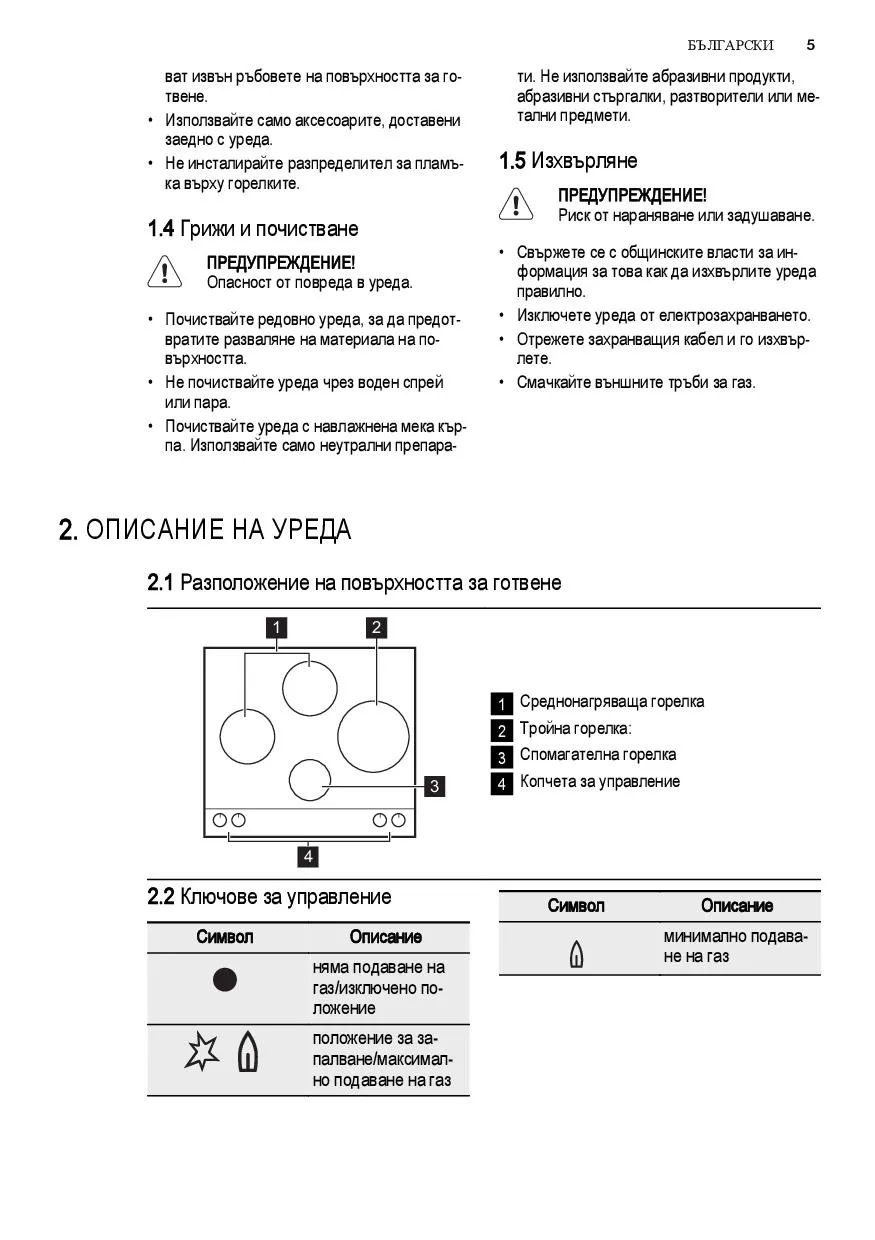 БЪЛГАРСКИ 5

ват извън ръбовете на повърхността за готвене.

• Използвайте само аксесоарите, доставени заедно с уреда.
• Не инсталирайте разпределител за пламъка върху горелките.

1.4 Грижи и почистване

ПРЕДУПРЕЖДЕНИЕ!
Опасност от повреда в уреда.

• Почиствайте редовно уреда, за да предотвратите разваляне на материала на повърхността.
• Не почиствайте уреда чрез воден спрей или пара.
• Почиствайте уреда с навлажнена мека кърпа. Използвайте само неутрални препарати. Не използвайте абразивни продукти, абразивни стъргалки, разтворители или метални предмети.

1.5 Изхвърляне

ПРЕДУПРЕЖДЕНИЕ!
Риск от нараняване или задушаване.

• Свържете се с общинските власти за информация за това как да изхвърлите уреда правилно.
• Изключете уреда от електрозахранването.
• Отрежете захранващия кабел и го изхвърлете.
• Смачкайте външните тръби за газ.

2. ОПИСАНИЕ НА УРЕДА

2.1 Разположение на повърхността за готвене

1 2 3 4

1 Среднонагряваща горелка
2 Тройна горелка:
3 Спомагателна горелка
4 Копчета за управление

2.2 Ключове за управление

| Символ | Описание |
|---|---|
| | няма подаване на газ/изключено положение |
| | положение за запалване/максимално подаване на газ |

| Символ | Описание |
|---|---|
| | минимално подаване на газ |